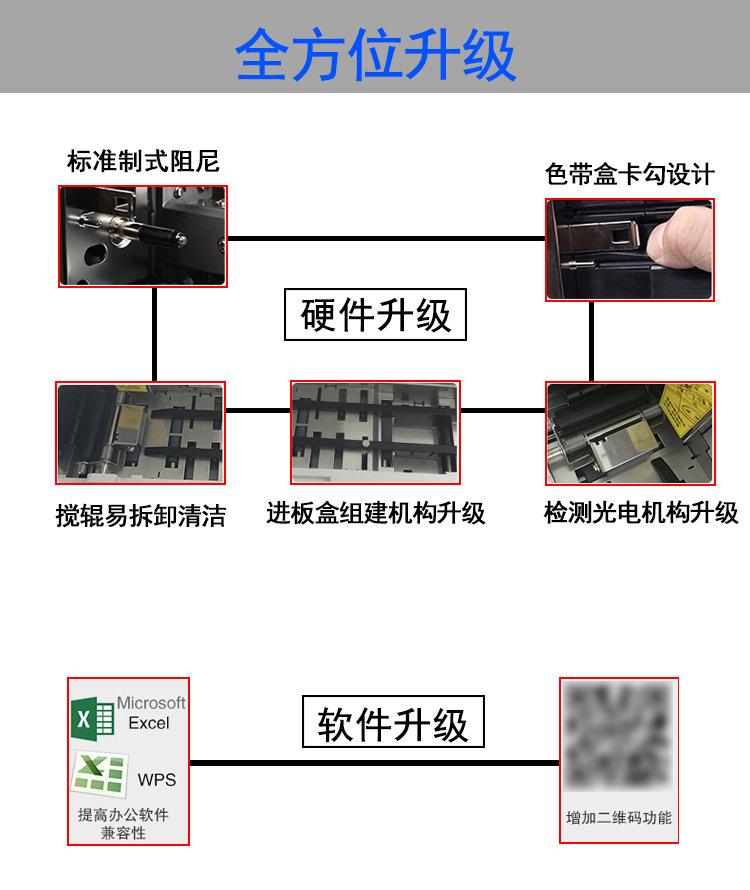 全方位升级

标准制式阻尼

色带盒卡勾设计

硬件升级

搅辊易拆卸清洁

进板盒组建机构升级

检测光电机构升级

Microsoft Excel

WPS

提高办公软件兼容性

软件升级

增加二维码功能