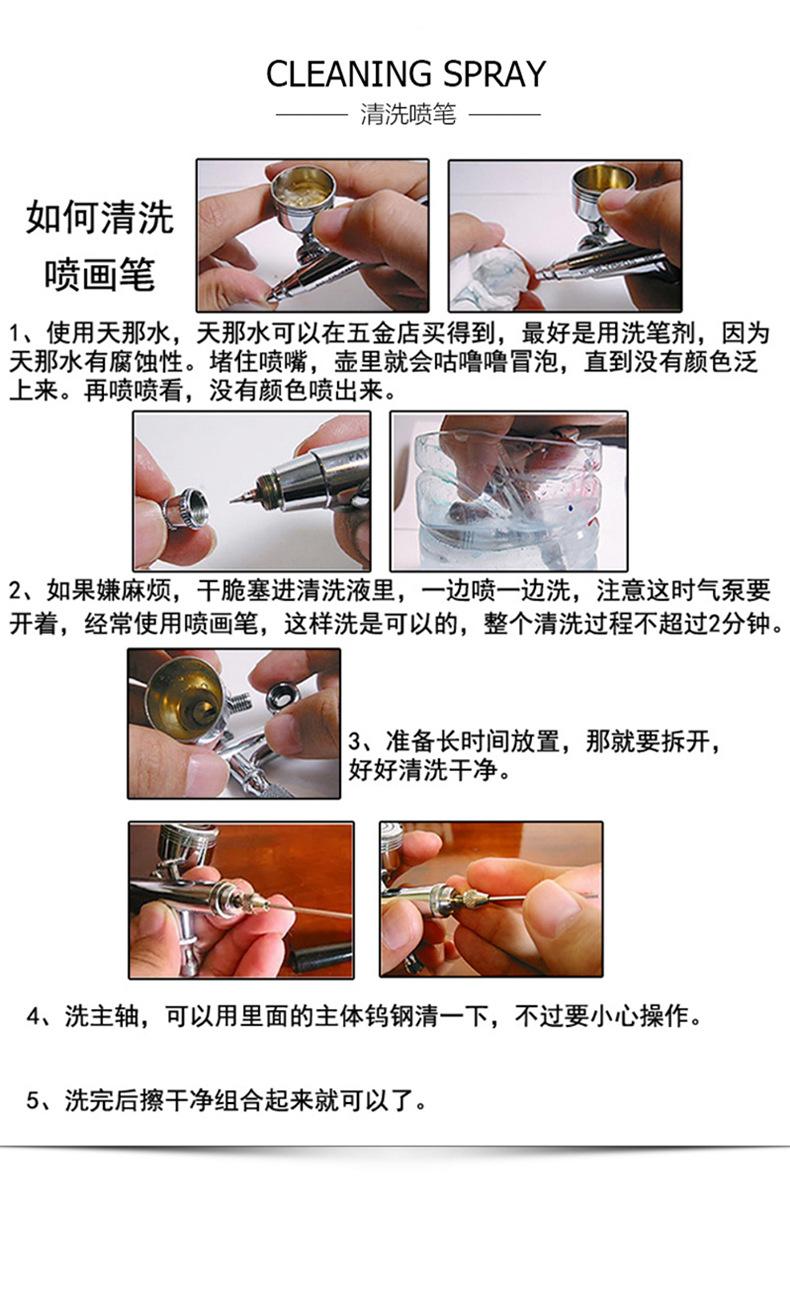 CLEANING SPRAY

清洗喷笔

如何清洗
喷画笔

1、使用天那水，天那水可以在五金店买得到，最好是用洗笔剂，因为天那水有腐蚀性。堵住喷嘴，壶里就会咕噜噜冒泡，直到没有颜色泛上来。再喷喷看，没有颜色喷出来。

2、如果嫌麻烦，干脆塞进清洗液里，一边喷一边洗，注意这时气泵要开着，经常使用喷画笔，这样洗是可以的，整个清洗过程不超过2分钟。

3、准备长时间放置，那就要拆开，好好清洗干净。

4、洗主轴，可以用里面的主体钨钢清一下，不过要小心操作。

5、洗完后擦干净组合起来就可以了。