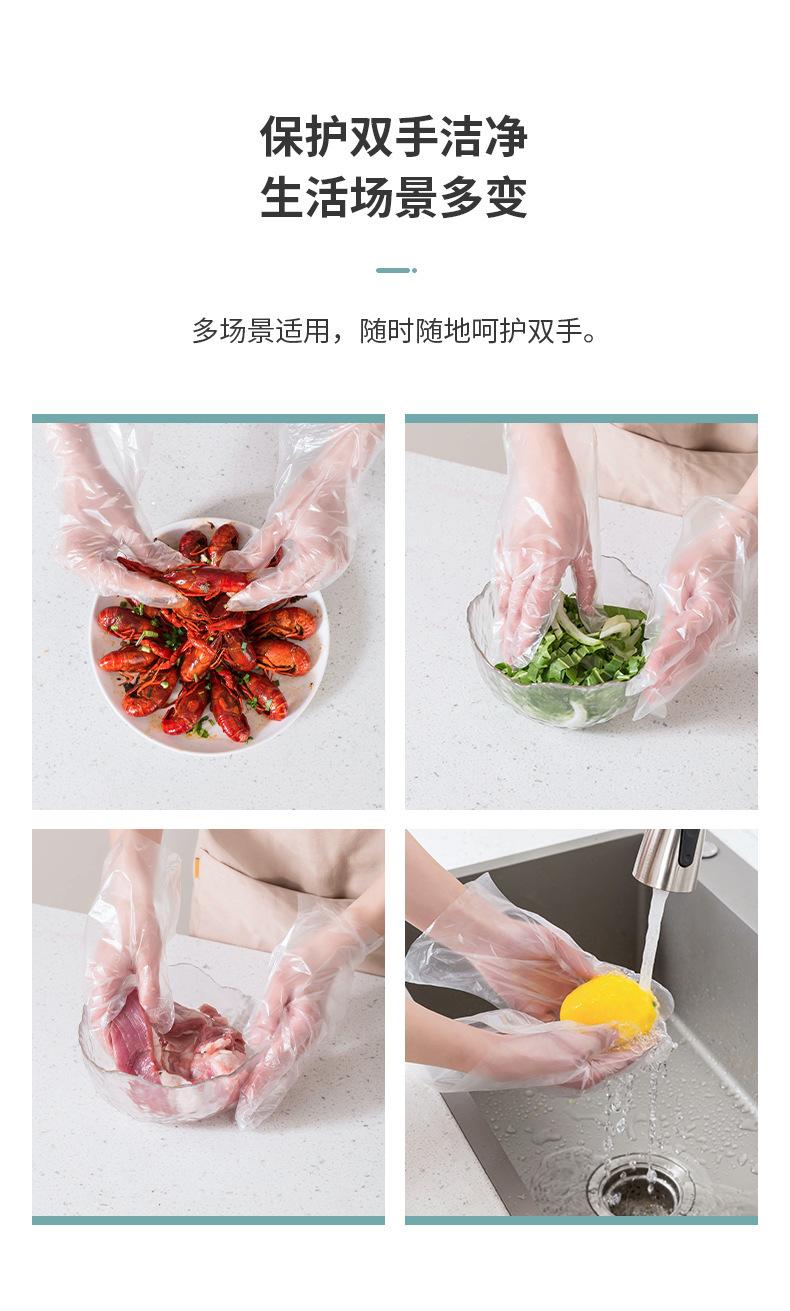 保护双手洁净
生活场景多变

多场景适用，随时随地呵护双手。