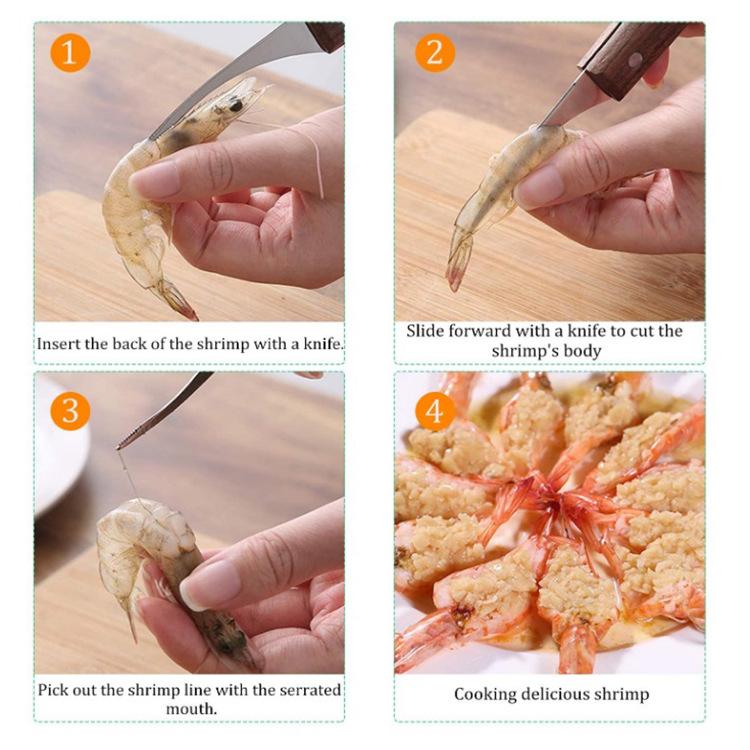 1

Insert the back of the shrimp with a knife.

2

Slide forward with a knife to cut the shrimp's body

3

Pick out the shrimp line with the serrated mouth.

4

Cooking delicious shrimp