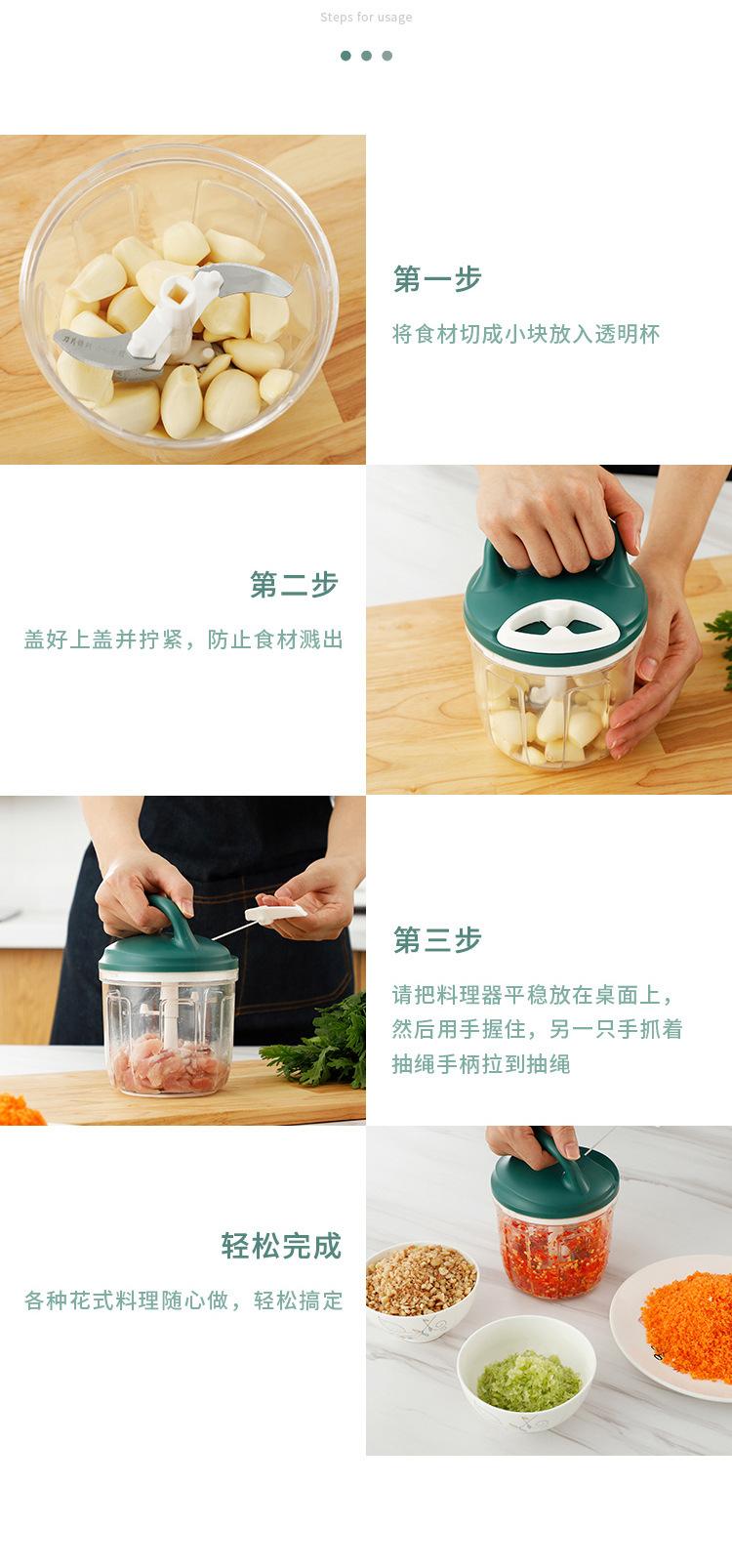 Steps for usage

第一步

将食材切成小块放入透明杯

第二步

盖好上盖并拧紧，防止食材溅出

第三步

请把料理器平稳放在桌面上，然后用手握住，另一只手抓着抽绳手柄拉到抽绳

轻松完成

各种花式料理随心做，轻松搞定