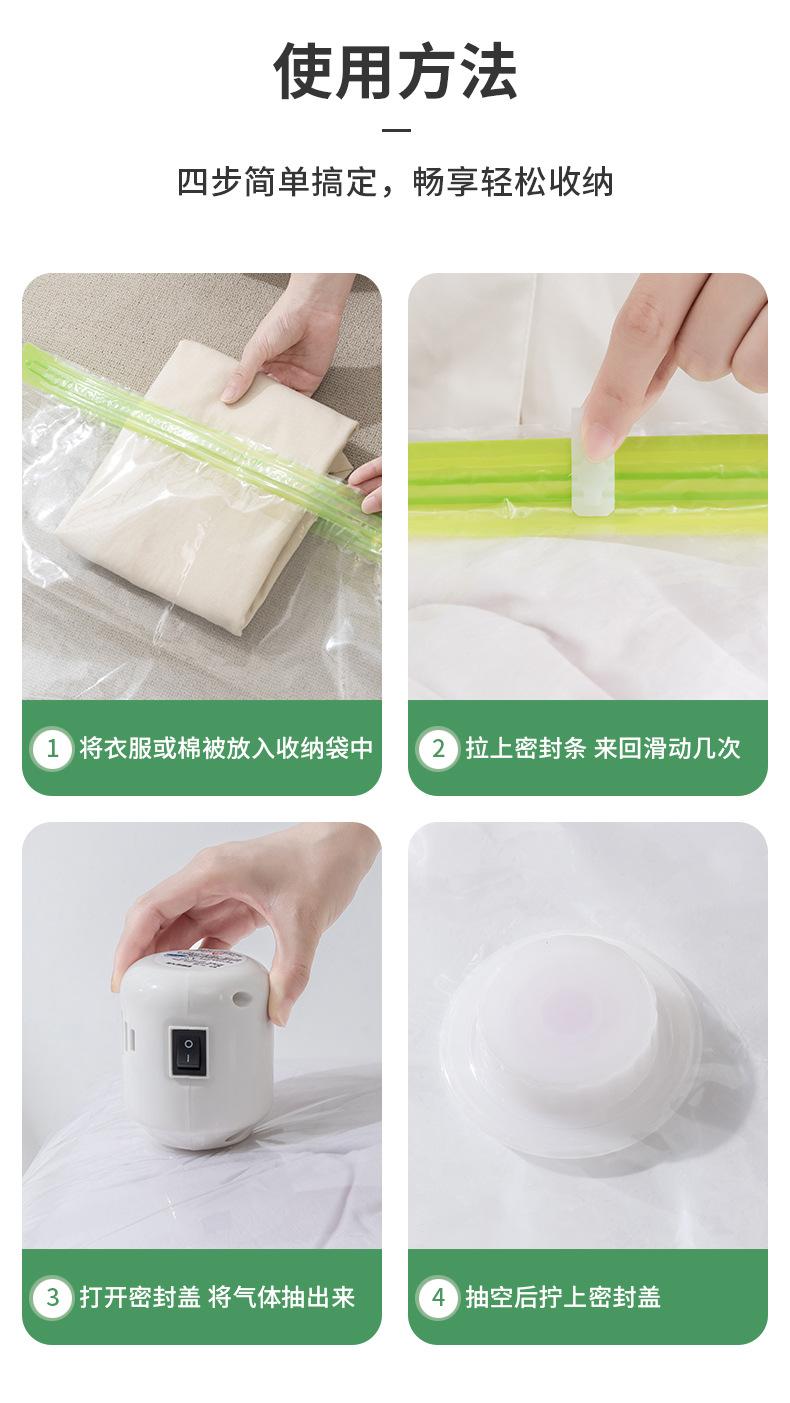 使用方法

四步简单搞定，畅享轻松收纳

1 将衣服或棉被放入收纳袋中

2 拉上密封条 来回滑动几次

3 打开密封盖 将气体抽出来

4 抽空后拧上密封盖