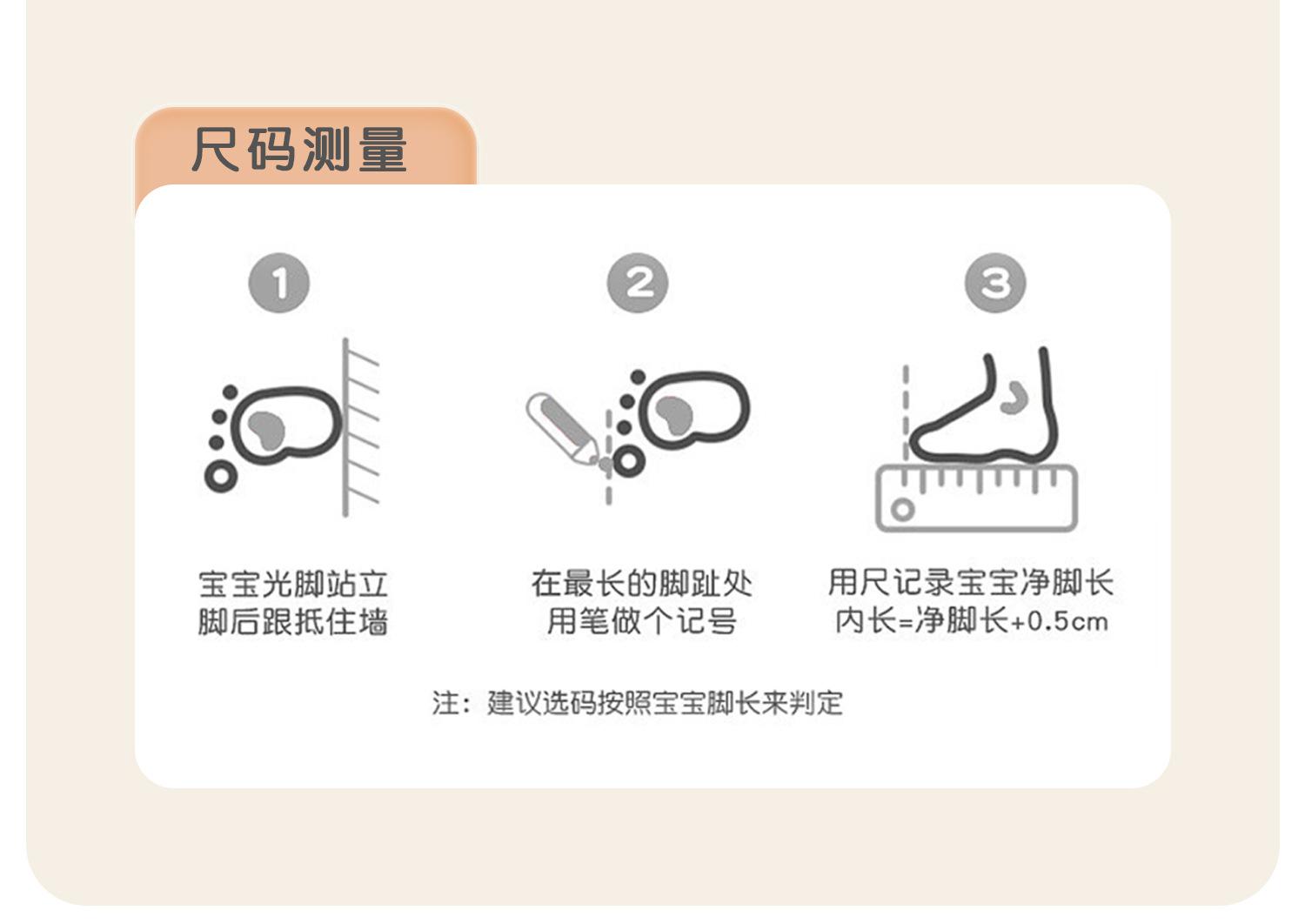 尺码测量

1

宝宝光脚站立
脚后跟抵住墙

2

在最长的脚趾处
用笔做个记号

3

用尺记录宝宝净脚长
内长=净脚长+0.5cm

注：建议选码按照宝宝脚长来判定