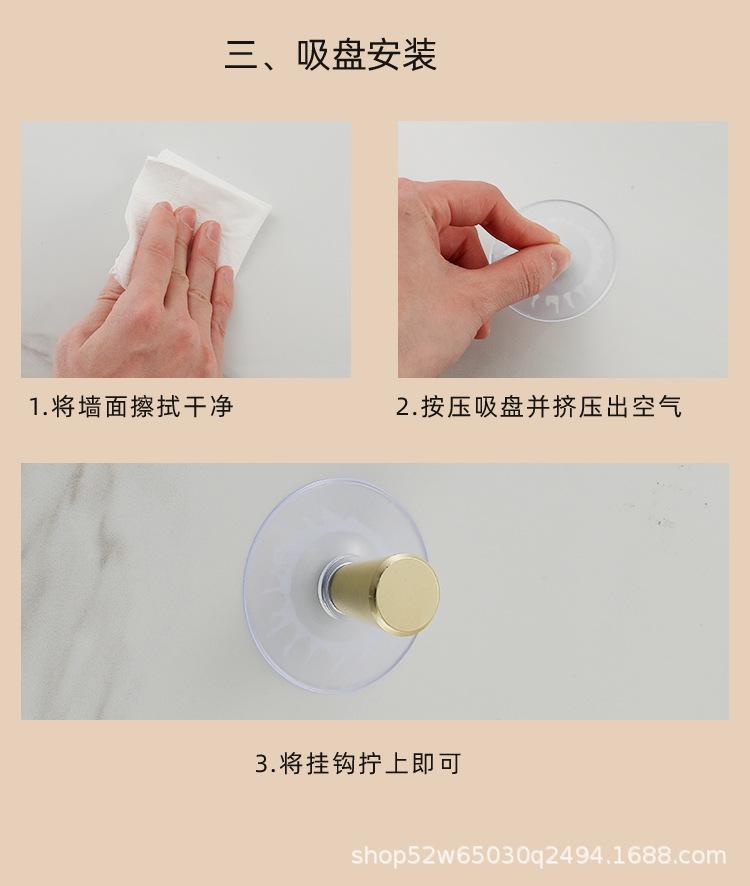 三、吸盘安装

1.将墙面擦拭干净

2.按压吸盘并挤压出空气

3.将挂钩拧上即可

shop52w65030q2494.1688.com