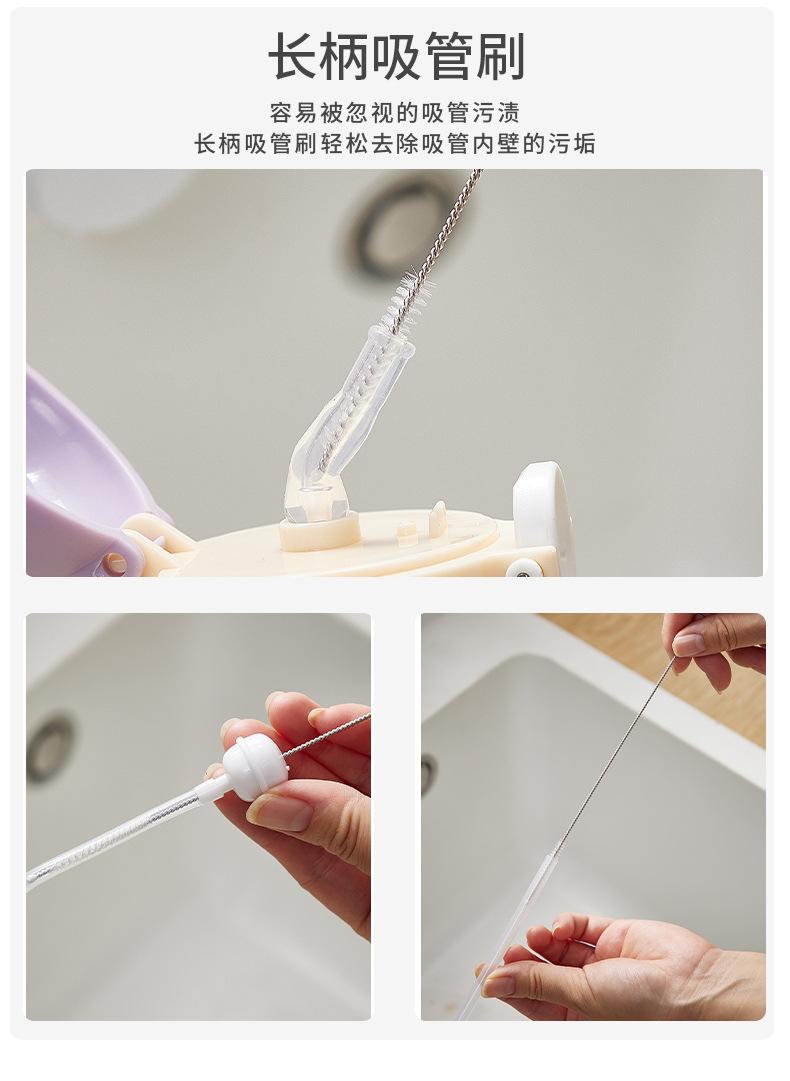 长柄吸管刷

容易被忽视的吸管污渍
长柄吸管刷轻松去除吸管内壁的污垢