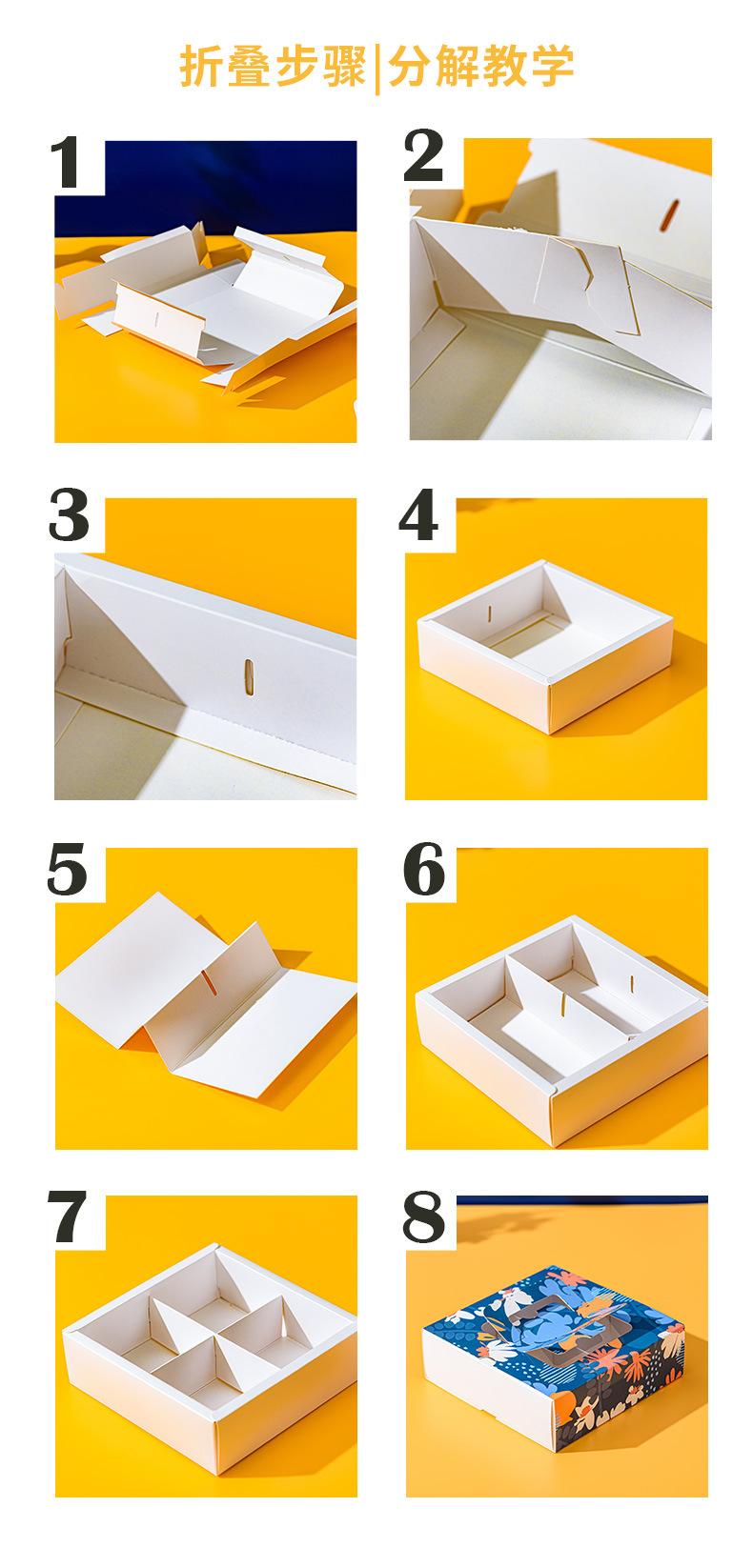 折叠步骤|分解教学

1

2

3

4

5

6

7

8