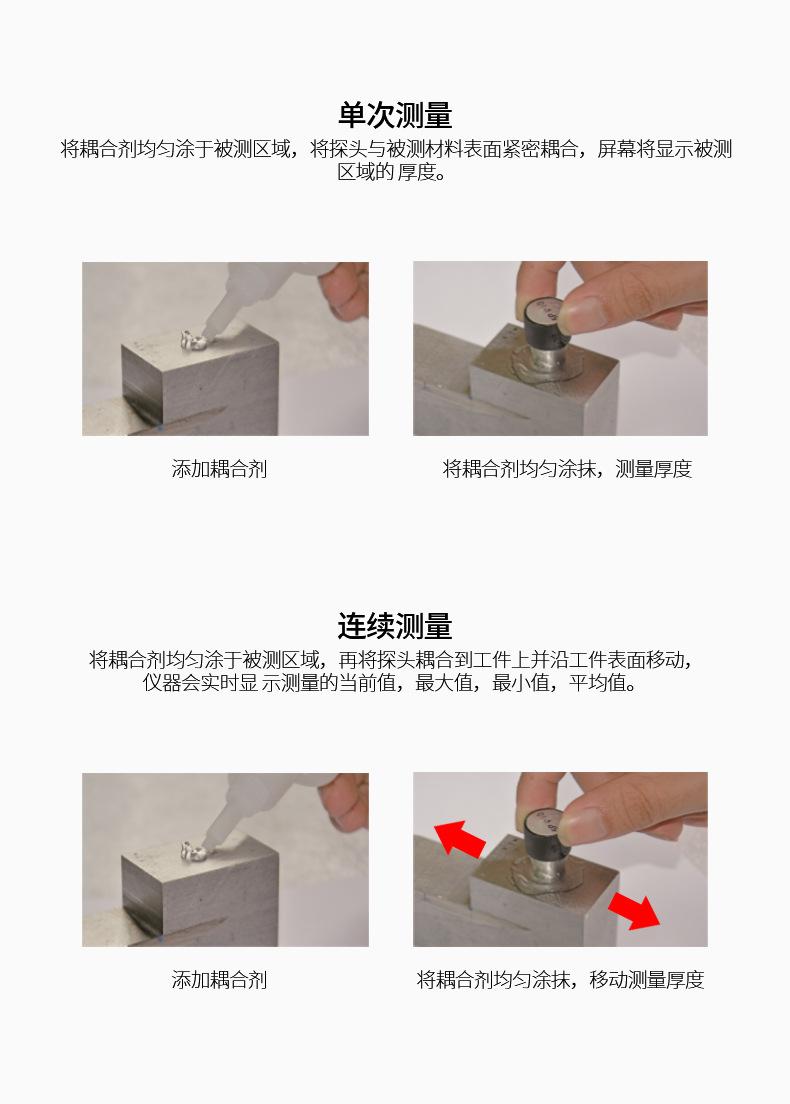 单次测量

将耦合剂均匀涂于被测区域，将探头与被测材料表面紧密耦合，屏幕将显示被测区域的厚度。

添加耦合剂

将耦合剂均匀涂抹，测量厚度

连续测量

将耦合剂均匀涂于被测区域，再将探头耦合到工件上并沿工件表面移动，仪器会实时显示测量的当前值，最大值，最小值，平均值。

添加耦合剂

将耦合剂均匀涂抹，移动测量厚度