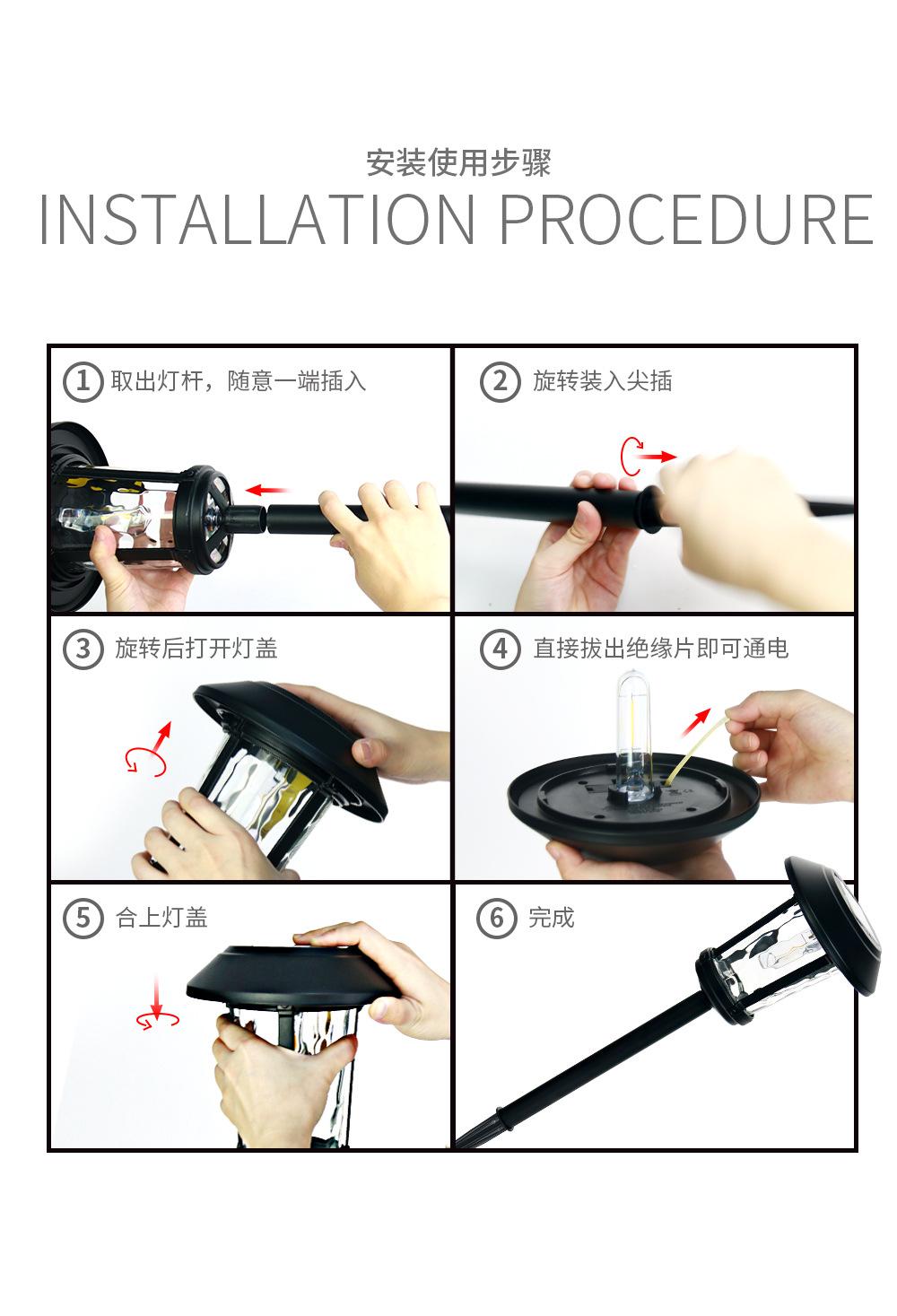 安装使用步骤
INSTALLATION PROCEDURE

① 取出灯杆，随意一端插入

② 旋转装入尖插

③ 旋转后打开灯盖

④ 直接拔出绝缘片即可通电

⑤ 合上灯盖

⑥ 完成