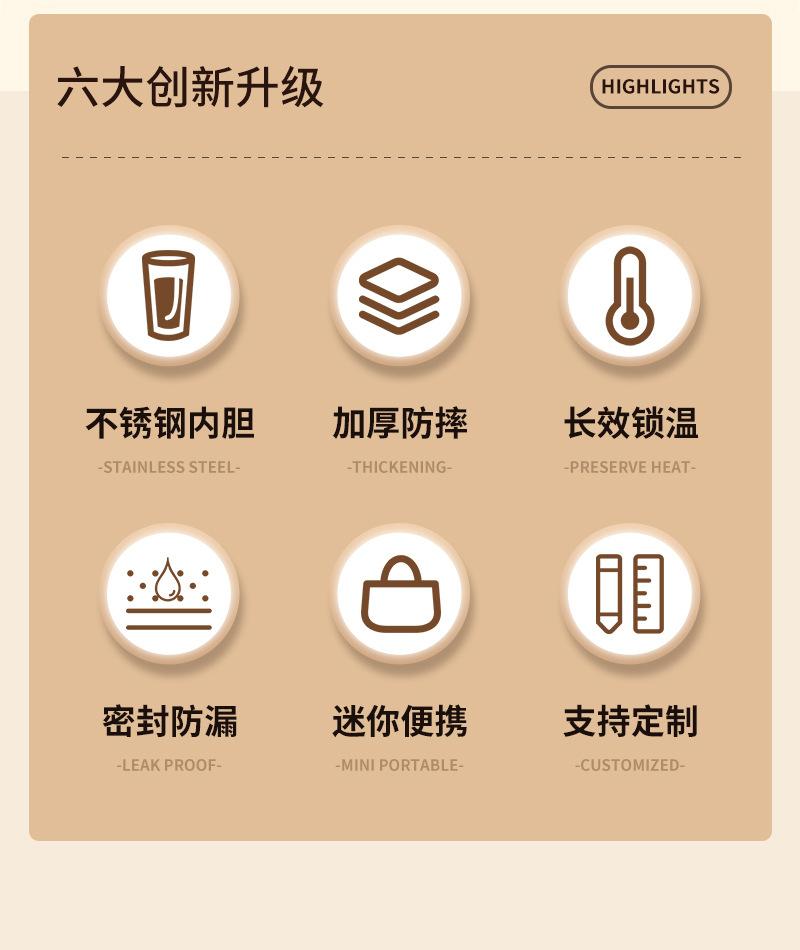 六大创新升级

HIGHLIGHTS

不锈钢内胆
-STAINLESS STEEL-

加厚防摔
-THICKENING-

长效锁温
-PRESERVE HEAT-

密封防漏
-LEAK PROOF-

迷你便携
-MINI PORTABLE-

支持定制
-CUSTOMIZED-