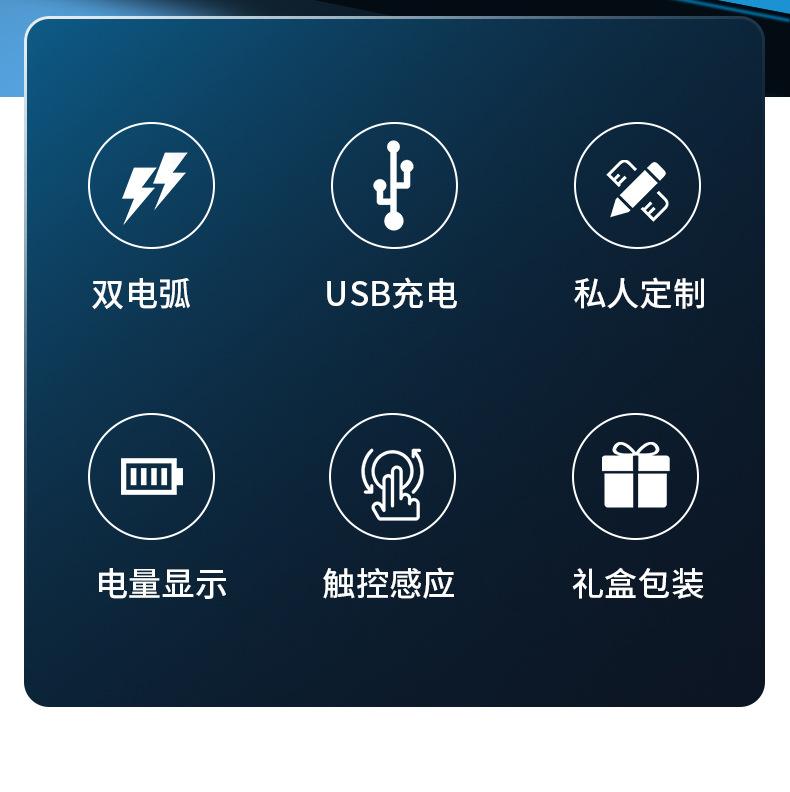 双电弧

USB充电

私人定制

电量显示

触控感应

礼盒包装