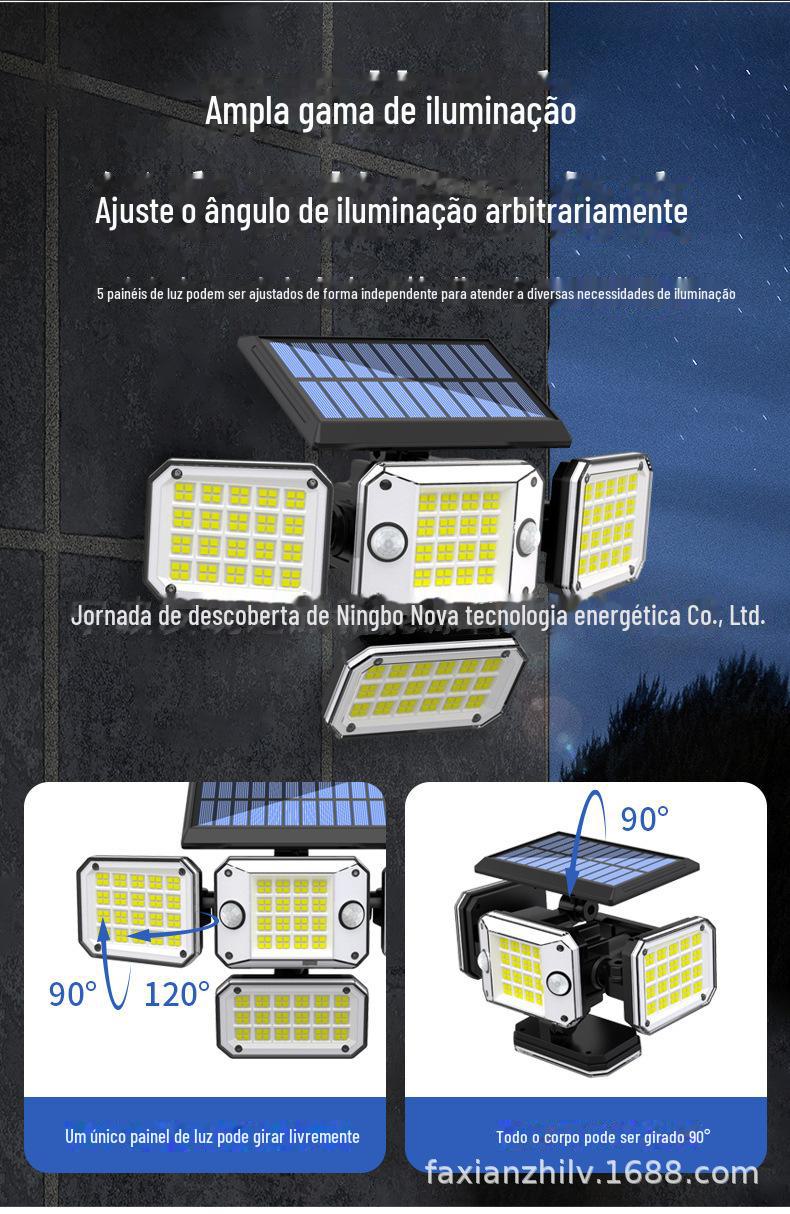 Ampla gama de iluminação

Ajuste o ângulo de iluminação arbitrariamente

5 painéis de luz podem ser ajustados de forma independente para atender a diversas necessidades de iluminação

Jornada de descoberta de Ningbo Nova tecnologia energética Co., Ltd.

90° 120°

Um único painel de luz pode girar livremente

90°

Todo o corpo pode ser girado 90°

faxianzhilv.1688.com