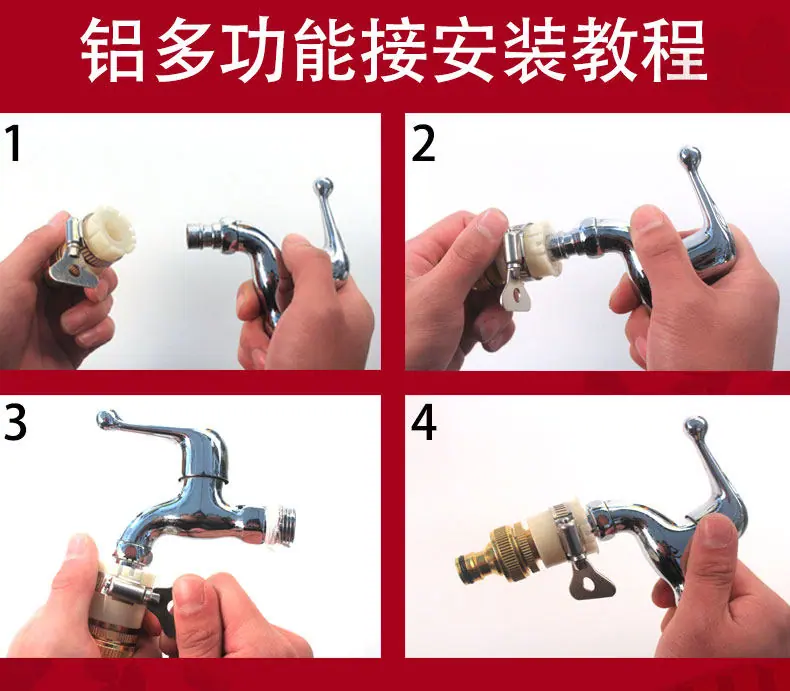 铝多功能接安装教程

1

2

3

4