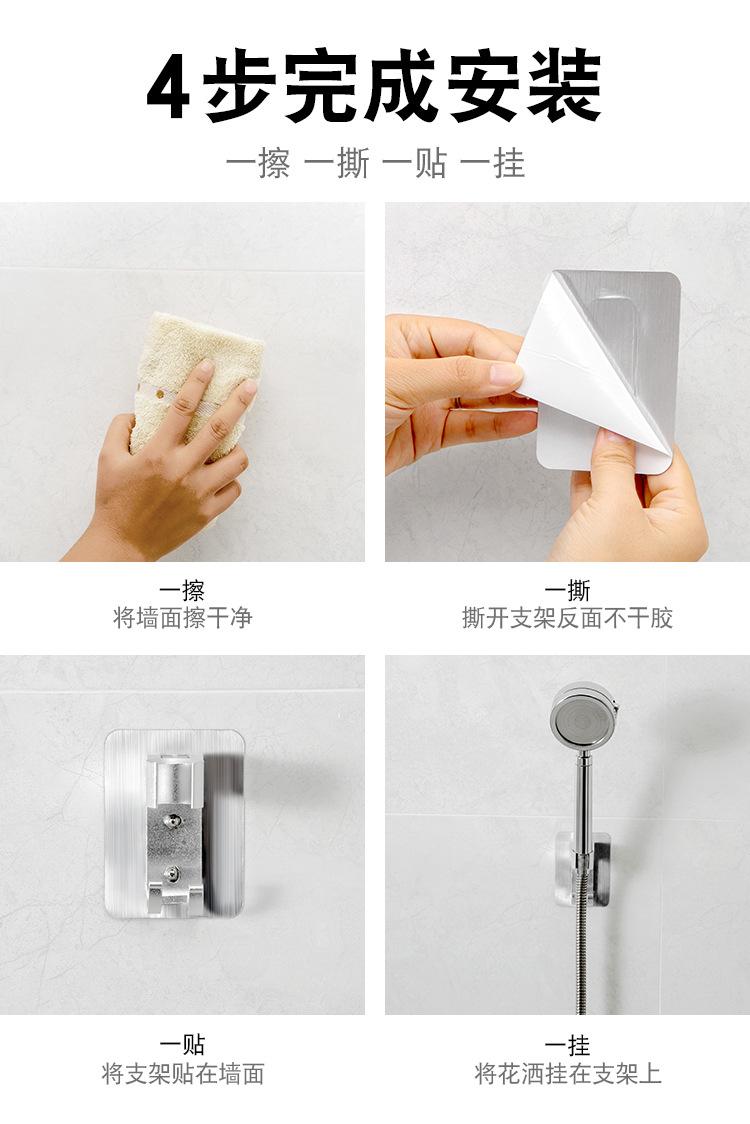 4步完成安装

一擦 一撕 一贴 一挂

一擦
将墙面擦干净

一撕
撕开支架反面不干胶

一贴
将支架贴在墙面

一挂
将花洒挂在支架上