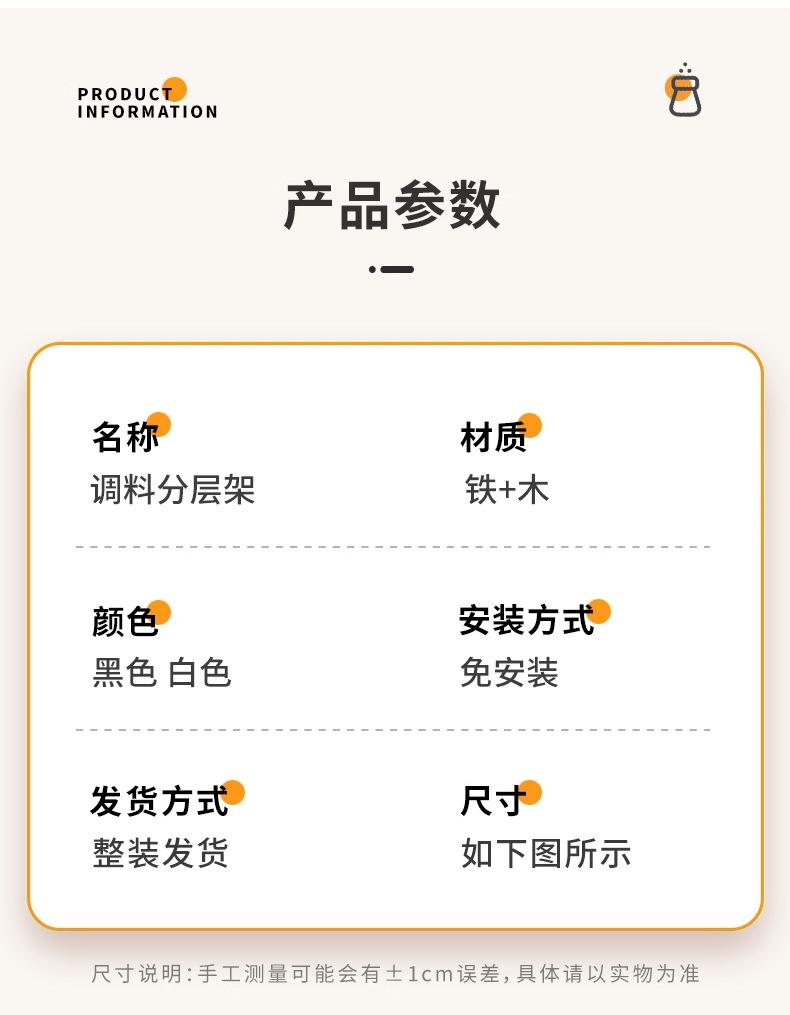 PRODUCT
INFORMATION

产品参数

名称
调料分层架

材质
铁+木

颜色
黑色 白色

安装方式
免安装

发货方式
整装发货

尺寸
如下图所示

尺寸说明:手工测量可能会有±1cm误差,具体请以实物为准