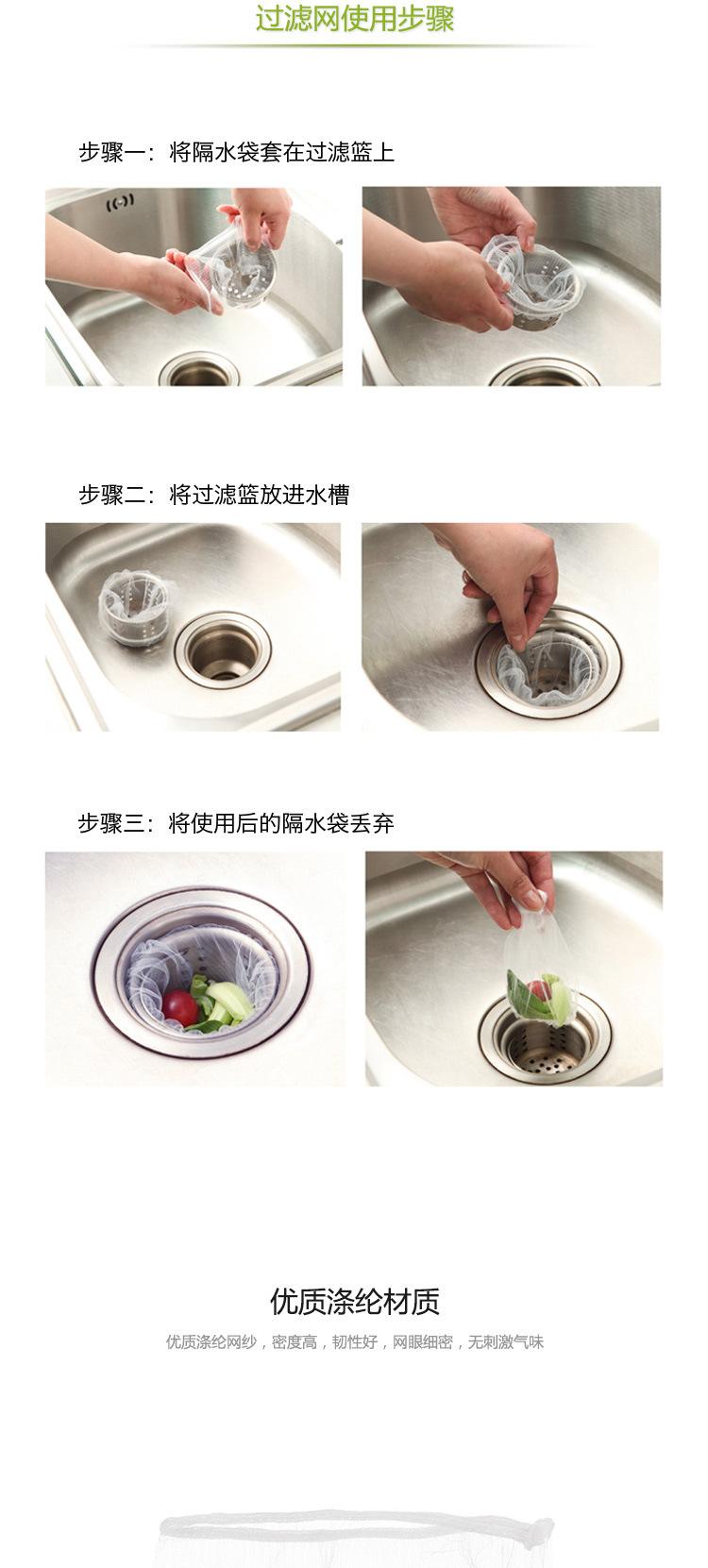 过滤网使用步骤

步骤一：将隔水袋套在过滤篮上

步骤二：将过滤篮放进水槽

步骤三：将使用后的隔水袋丢弃

优质涤纶材质

优质涤纶网纱，密度高，韧性好，网眼细密，无刺激气味