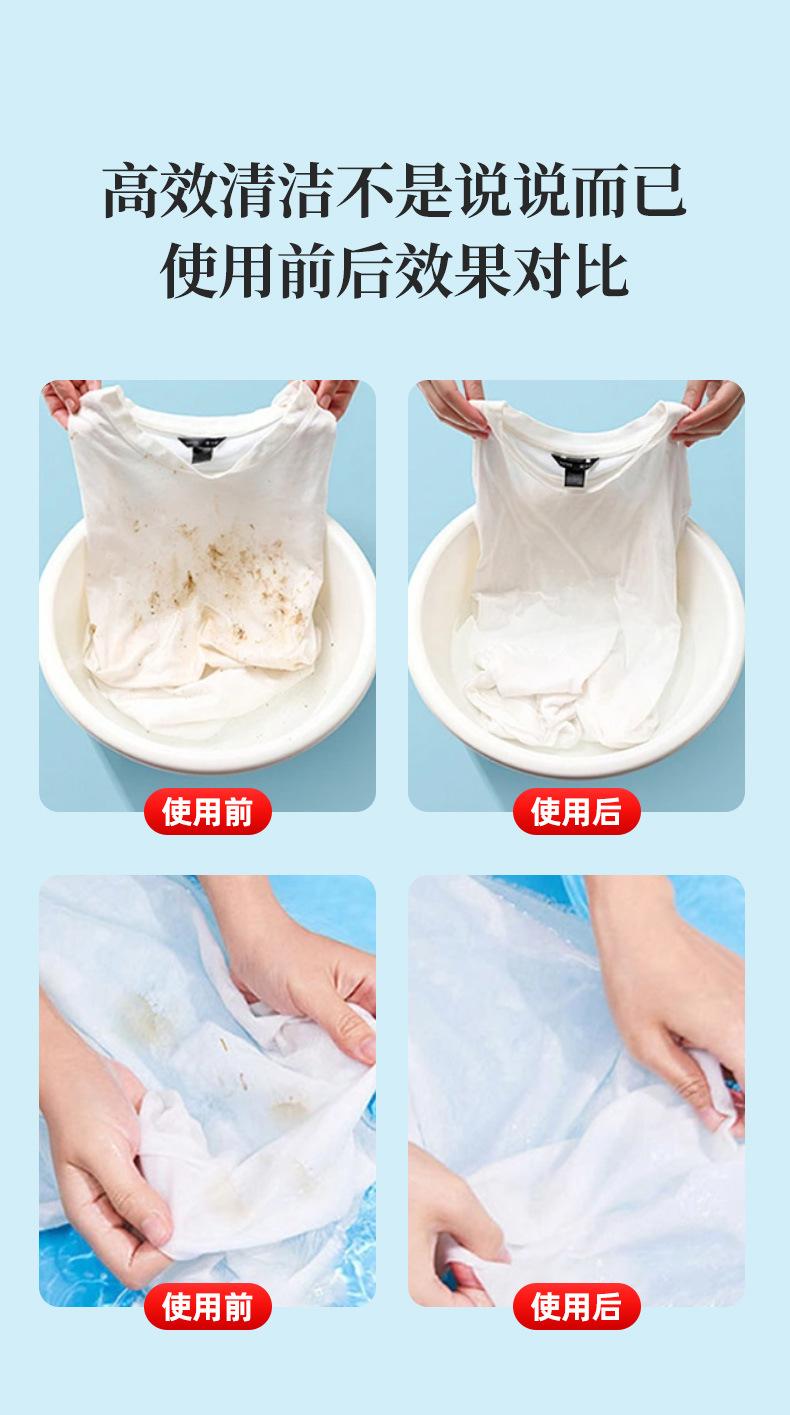 高效清洁不是说说而已
使用前后效果对比

使用前

使用后

使用前

使用后