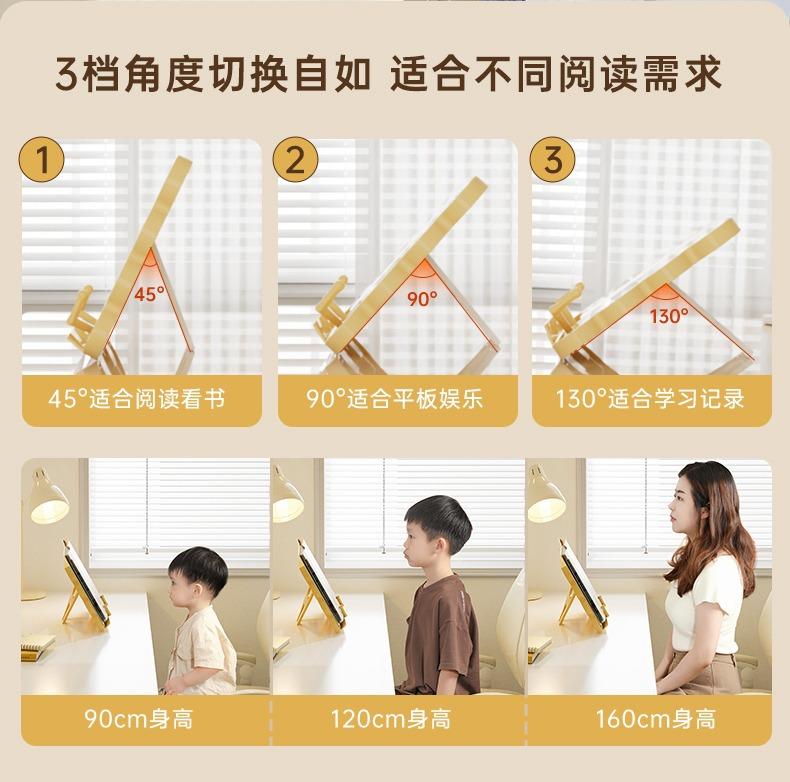 3档角度切换自如 适合不同阅读需求

1

45°

45°适合阅读看书

2

90°

90°适合平板娱乐

3

130°

130°适合学习记录

90cm身高

120cm身高

160cm身高