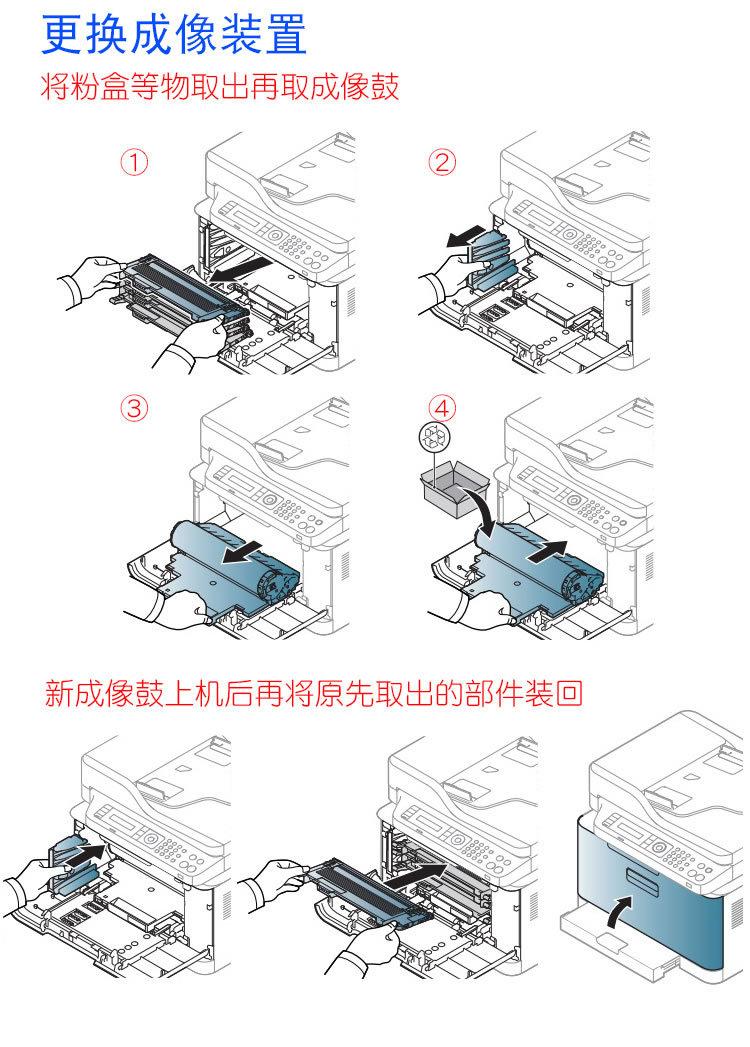 更换成像装置

将粉盒等物取出再取成像鼓

①

②

③

④

新成像鼓上机后再将原先取出的部件装回