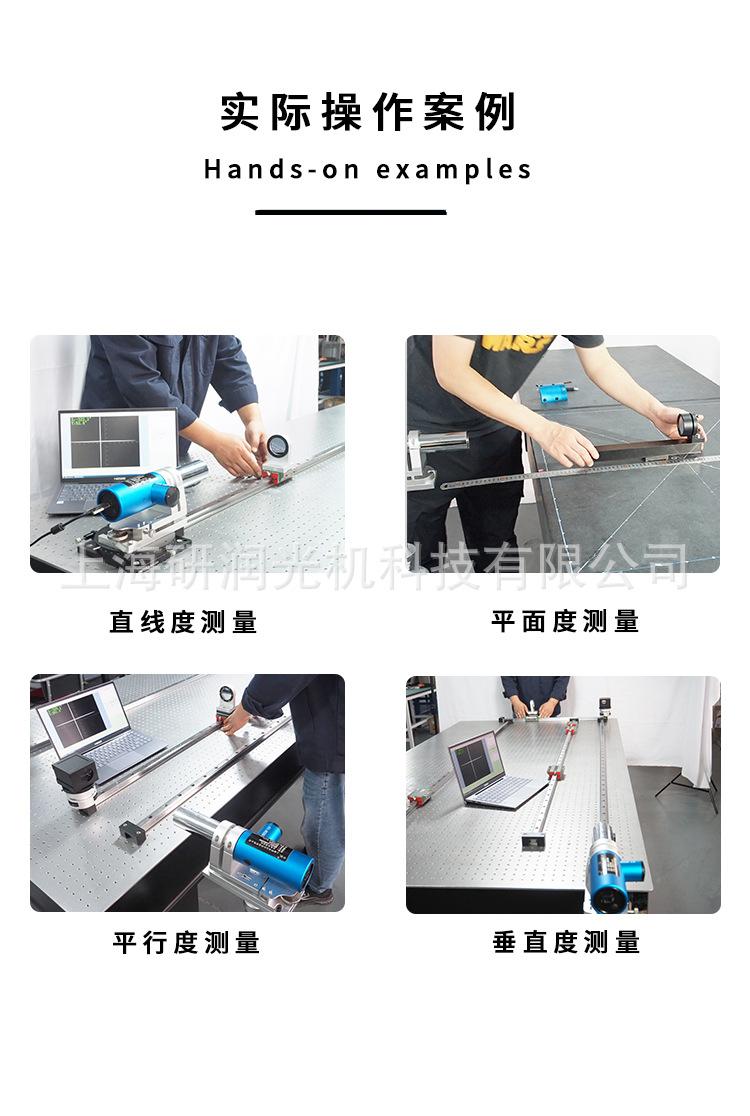 实际操作案例

Hands-on examples

上海研润光机科技有限公司

直线度测量

平面度测量

平行度测量

垂直度测量