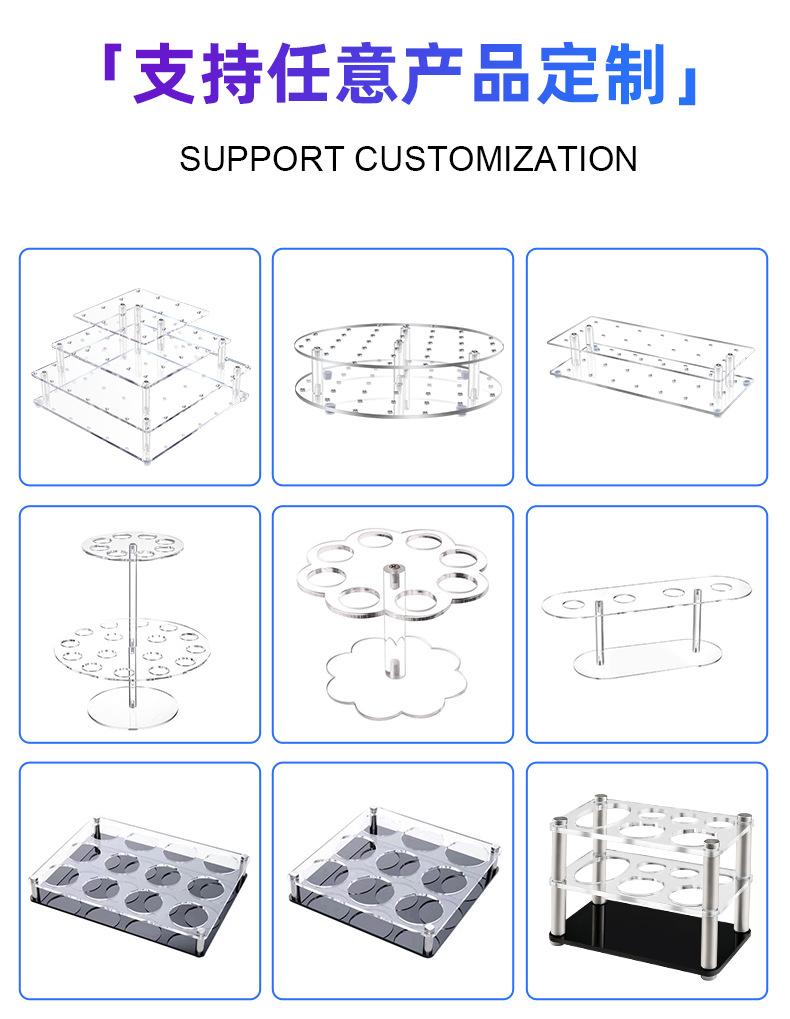 「支持任意产品定制」

SUPPORT CUSTOMIZATION