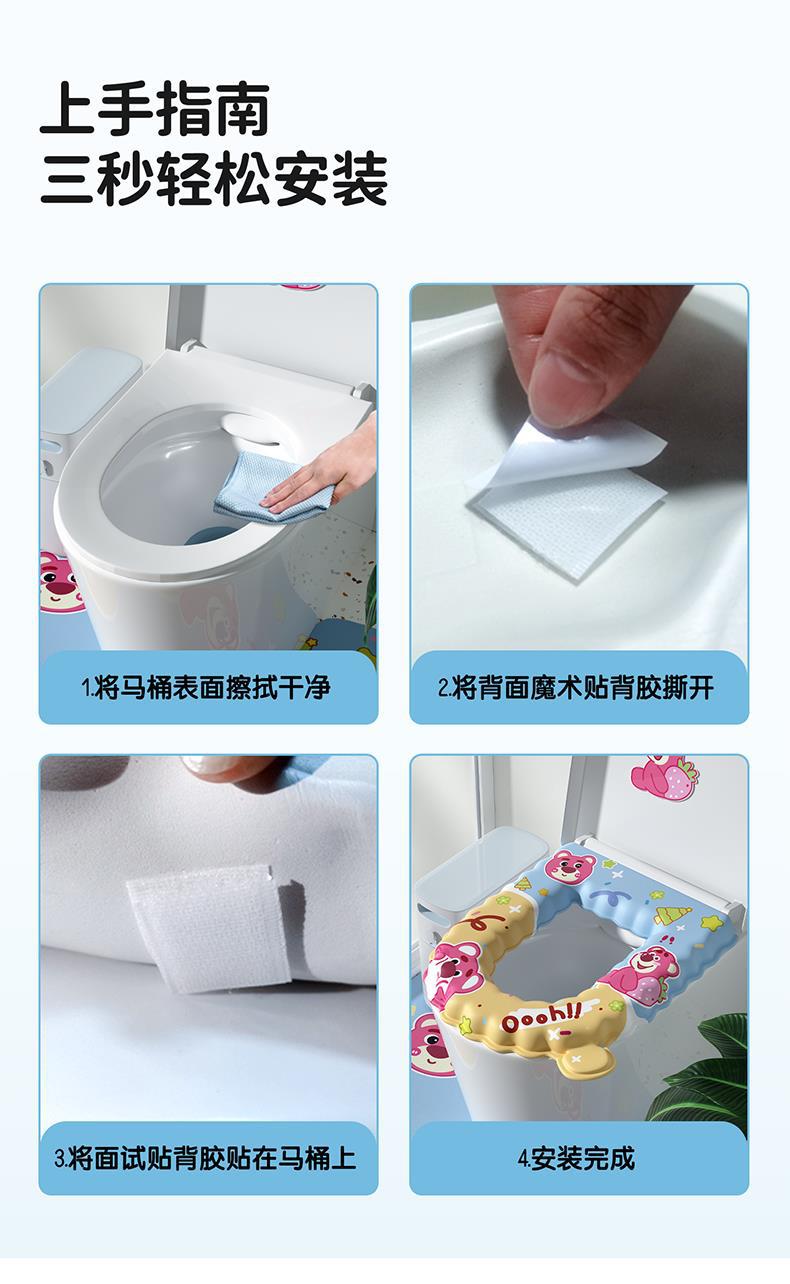 上手指南
三秒轻松安装

1.将马桶表面擦拭干净

2.将背面魔术贴背胶撕开

3.将面试贴背胶贴在马桶上

Oooh!!

4.安装完成