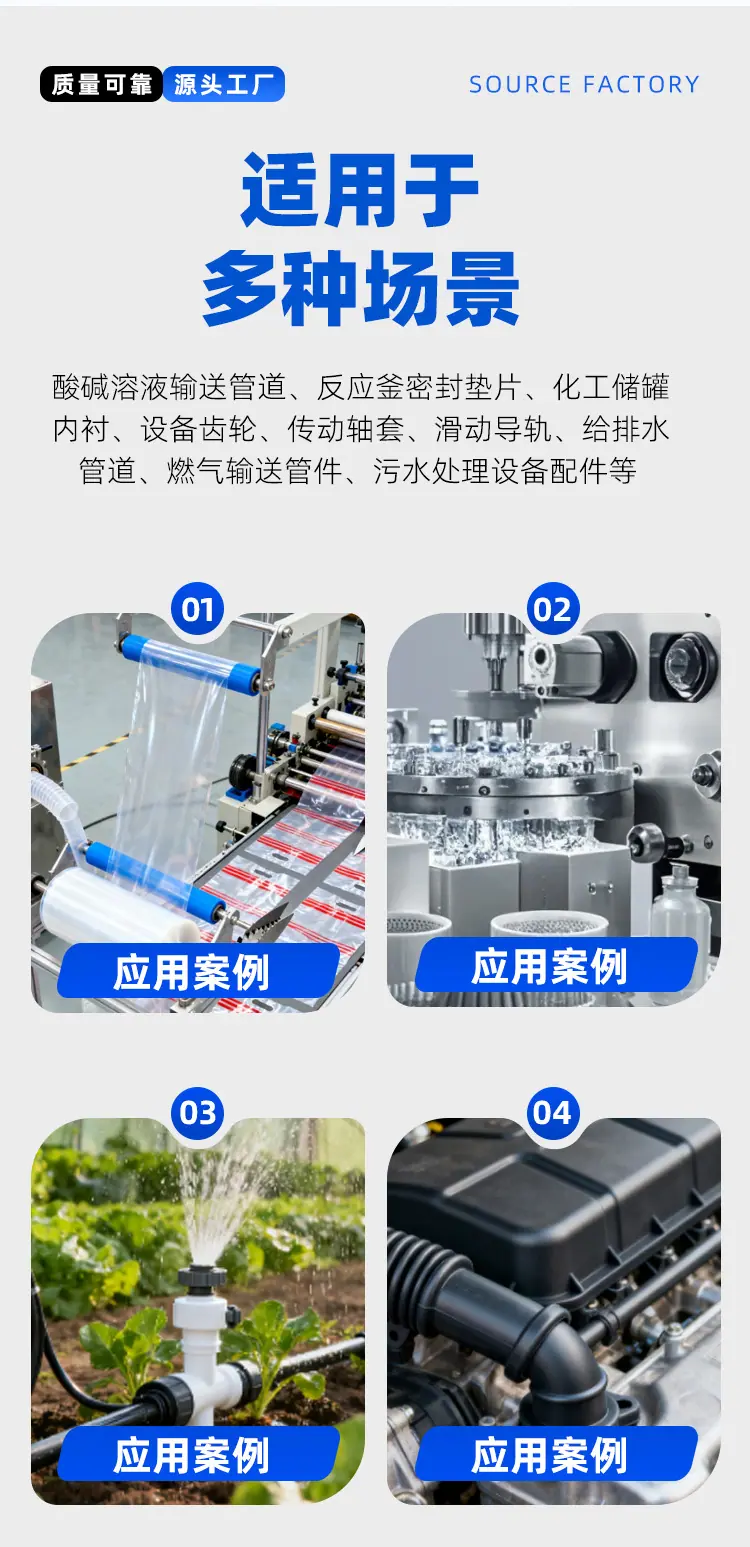 质量可靠 源头工厂 SOURCE FACTORY

适用于
多种场景

酸碱溶液输送管道、反应釜密封垫片、化工储罐内衬、设备齿轮、传动轴套、滑动导轨、给排水管道、燃气输送管件、污水处理设备配件等

01
应用案例

02
应用案例

03
应用案例

04
应用案例