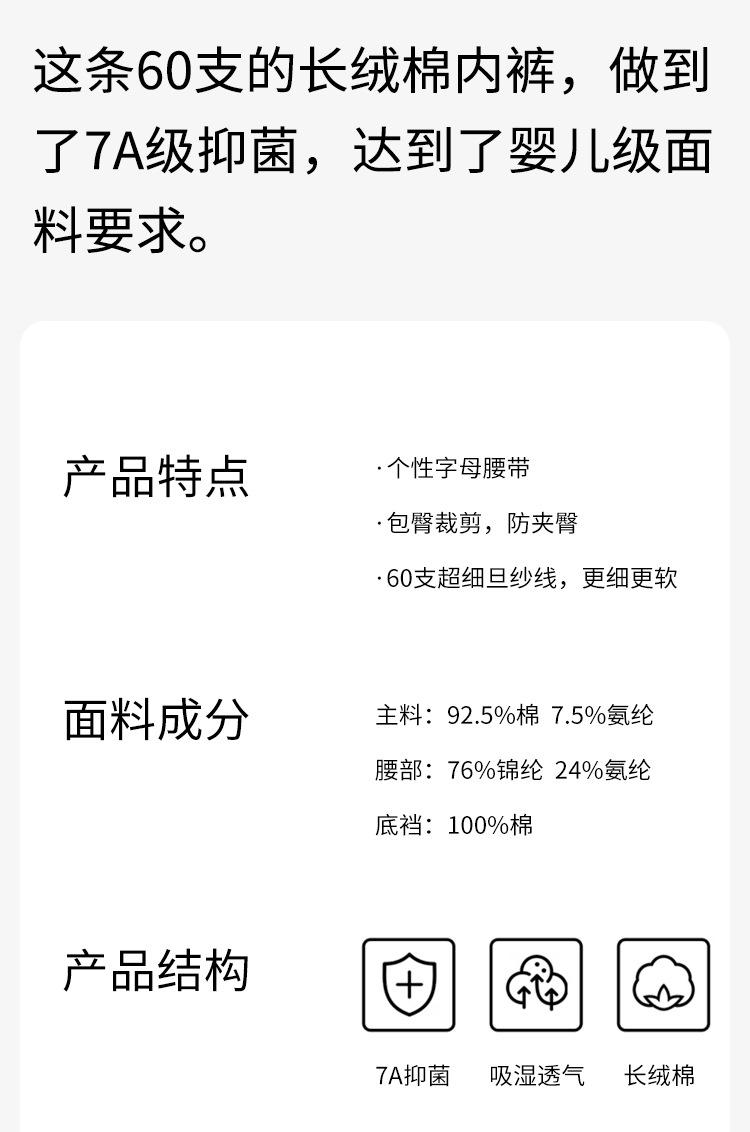 这条60支的长绒棉内裤，做到了7A级抑菌，达到了婴儿级面料要求。

产品特点

·个性字母腰带
·包臀裁剪，防夹臀
·60支超细旦纱线，更细更软

面料成分

主料：92.5%棉 7.5%氨纶
腰部：76%锦纶 24%氨纶
底裆：100%棉

产品结构

7A抑菌 吸湿透气 长绒棉