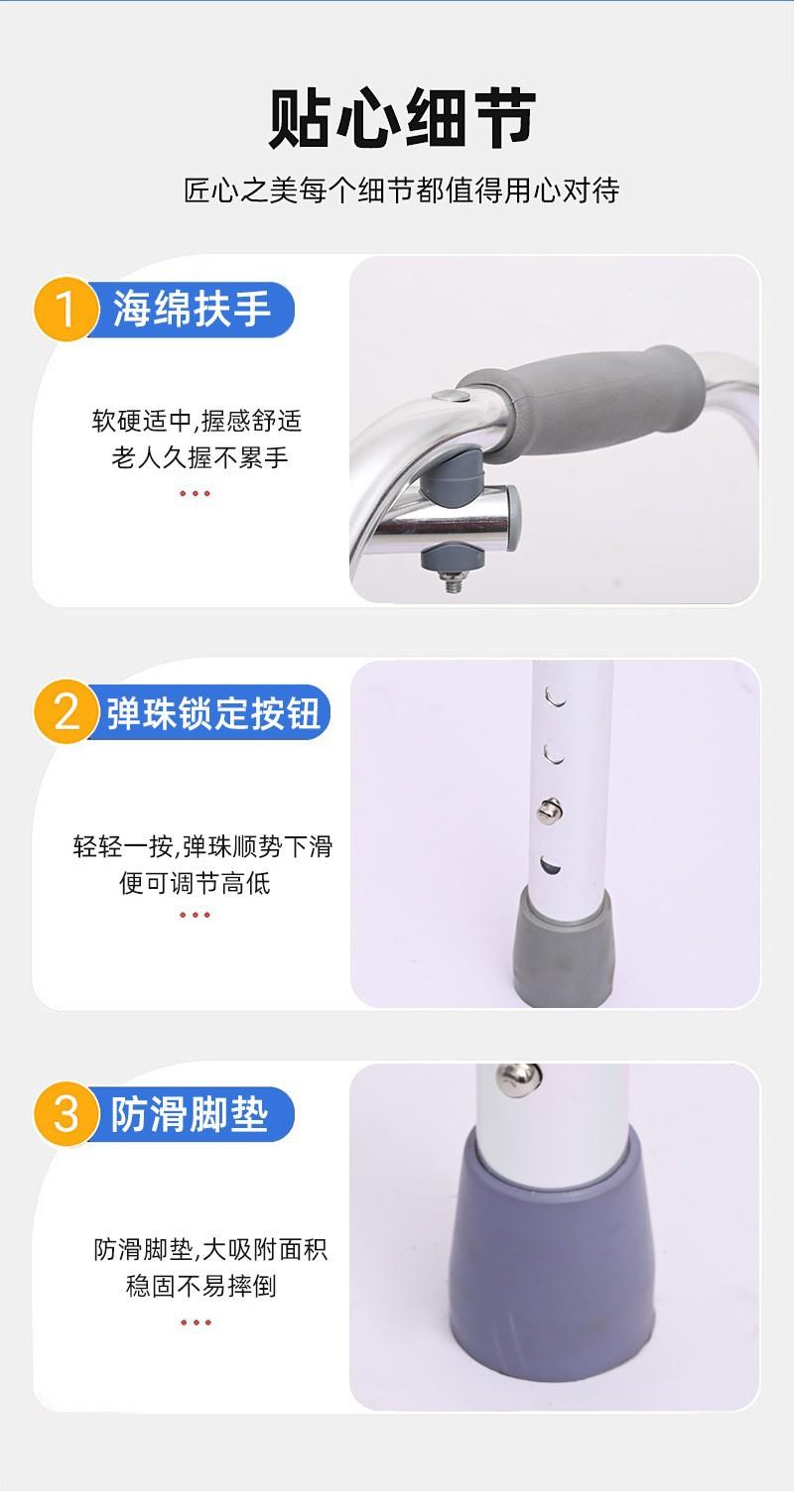 贴心细节

匠心之美每个细节都值得用心对待

1 海绵扶手

软硬适中,握感舒适
老人久握不累手
...

2 弹珠锁定按钮

轻轻一按,弹珠顺势下滑
便可调节高低
...

3 防滑脚垫

防滑脚垫,大吸附面积
稳固不易摔倒
...