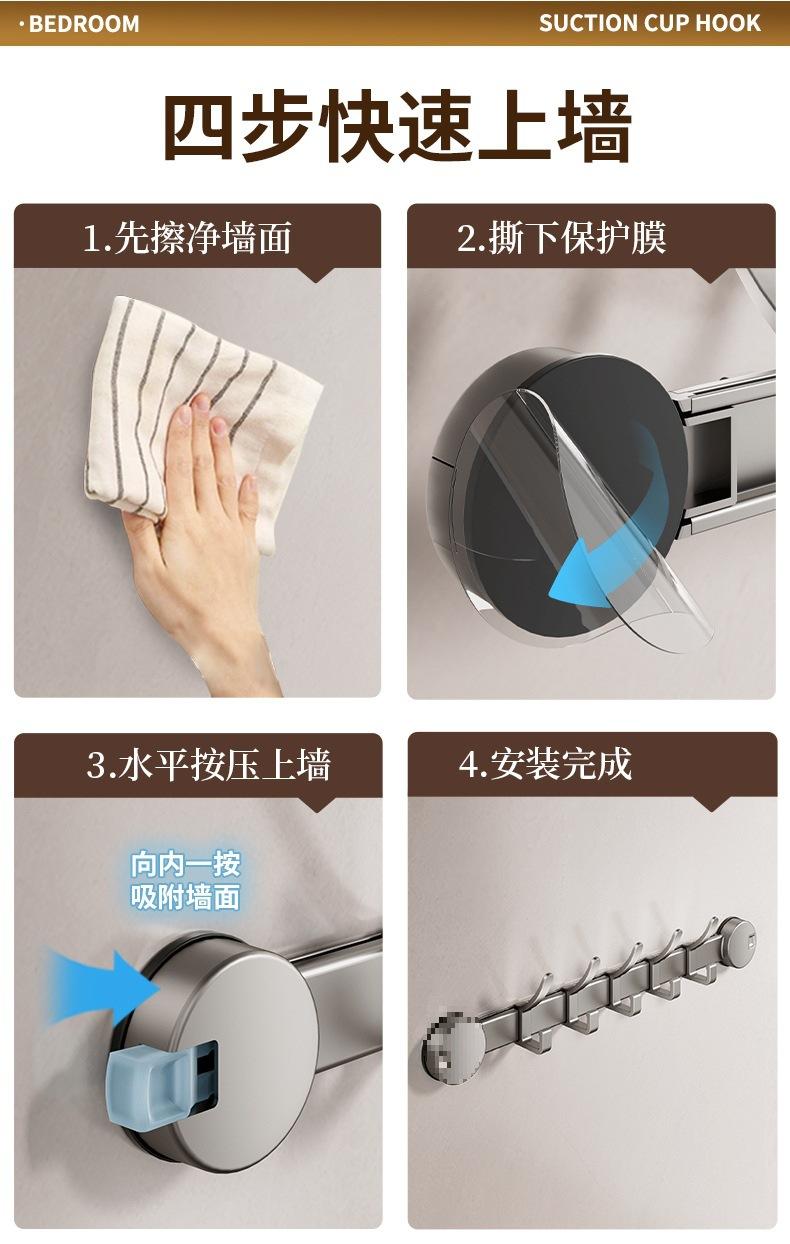 · BEDROOM

SUCTION CUP HOOK

四步快速上墙

1.先擦净墙面

2.撕下保护膜

3.水平按压上墙

向内一按
吸附墙面

4.安装完成