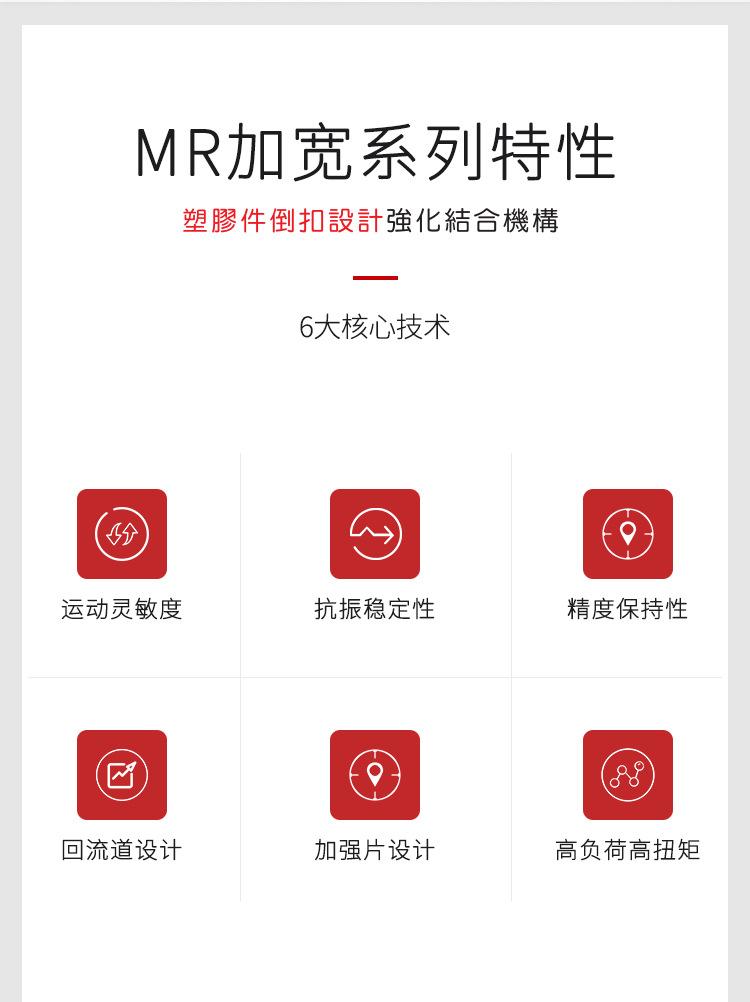 MR加宽系列特性

塑膠件倒扣設計強化結合機構

6大核心技术

运动灵敏度

抗振稳定性

精度保持性

回流道设计

加强片设计

高负荷高扭矩