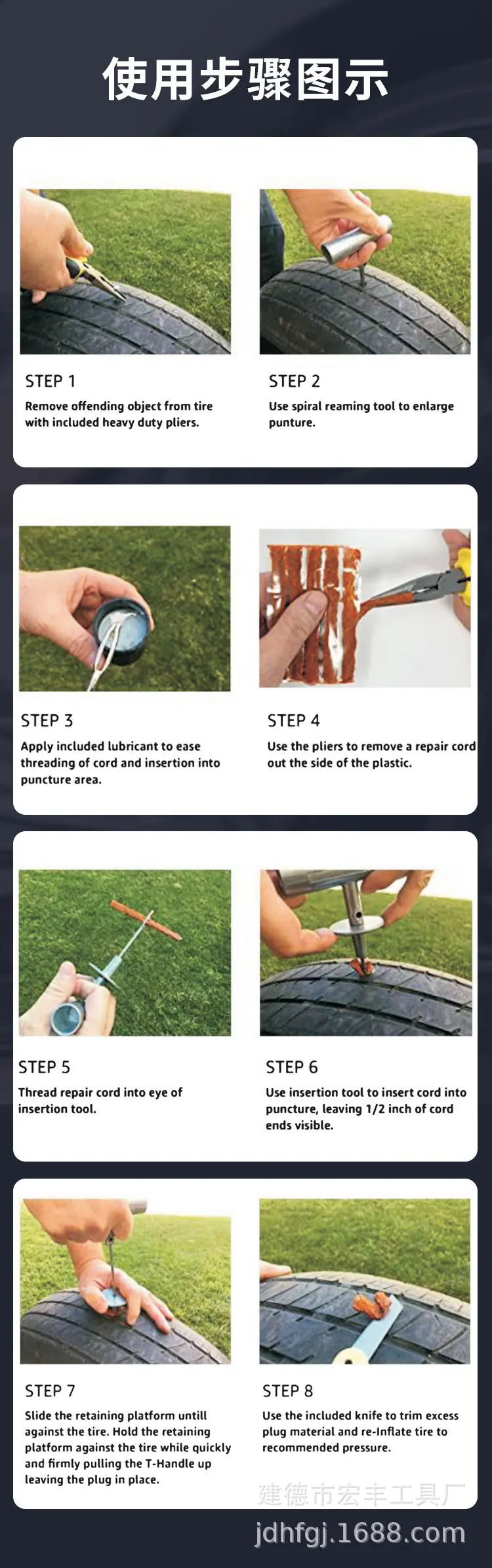 使用步骤图示

STEP 1
Remove offending object from tire with included heavy duty pliers.

STEP 2
Use spiral reaming tool to enlarge punture.

STEP 3
Apply included lubricant to ease threading of cord and insertion into puncture area.

STEP 4
Use the pliers to remove a repair cord out the side of the plastic.

STEP 5
Thread repair cord into eye of insertion tool.

STEP 6
Use insertion tool to insert cord into puncture, leaving 1/2 inch of cord ends visible.

STEP 7
Slide the retaining platform untill against the tire. Hold the retaining platform against the tire while quickly and firmly pulling the T-Handle up leaving the plug in place.

STEP 8
Use the included knife to trim excess plug material and re-Inflate tire to recommended pressure.

建德市宏丰工具厂
jdhfgj.1688.com