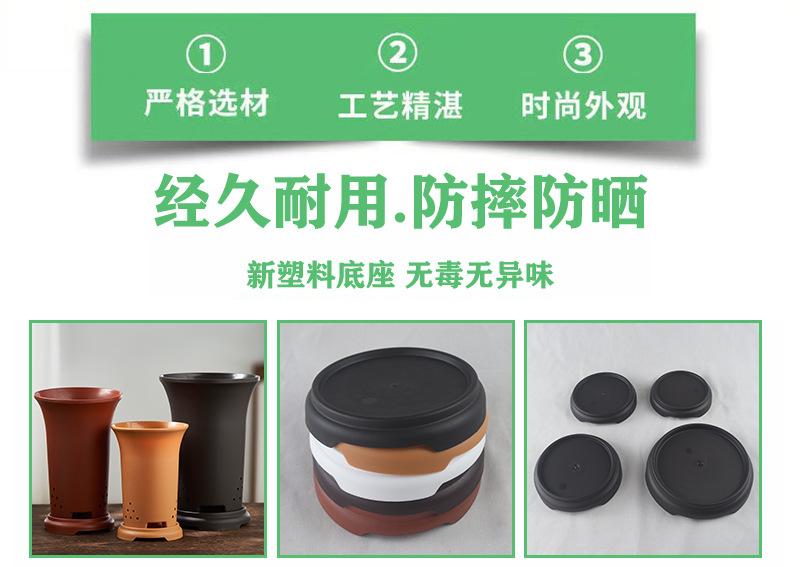 ①
严格选材

②
工艺精湛

③
时尚外观

经久耐用.防摔防晒

新塑料底座 无毒无异味