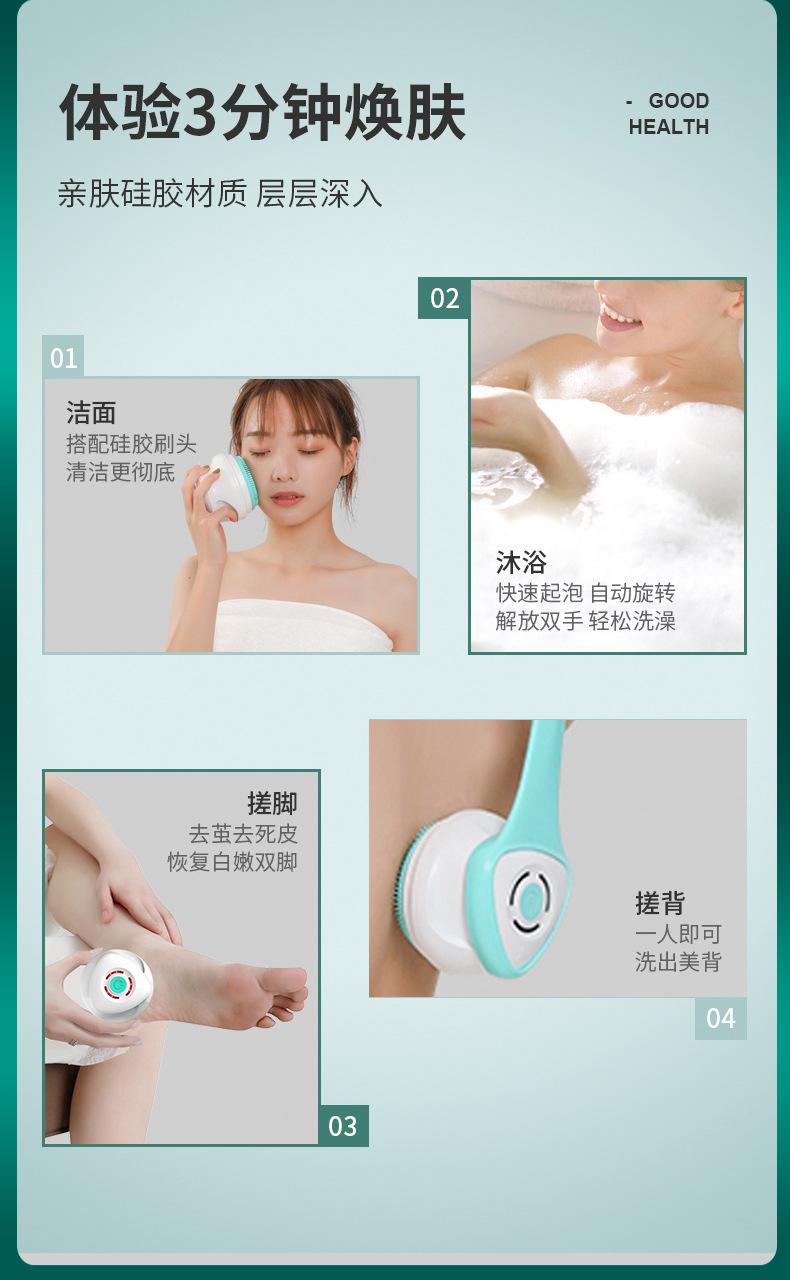 体验3分钟焕肤

- GOOD HEALTH

亲肤硅胶材质 层层深入

01

洁面
搭配硅胶刷头
清洁更彻底

02

沐浴
快速起泡 自动旋转
解放双手 轻松洗澡

搓脚
去茧去死皮
恢复白嫩双脚

03

搓背
一人即可
洗出美背

04