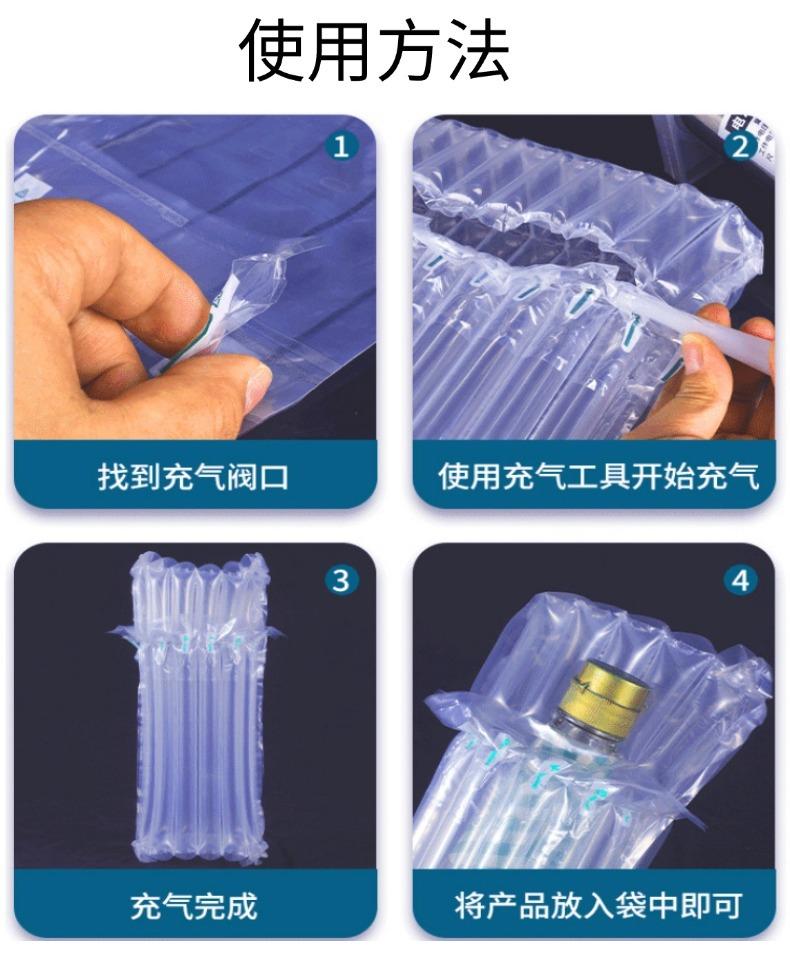 使用方法

1
找到充气阀口

2
使用充气工具开始充气

3
充气完成

4
将产品放入袋中即可