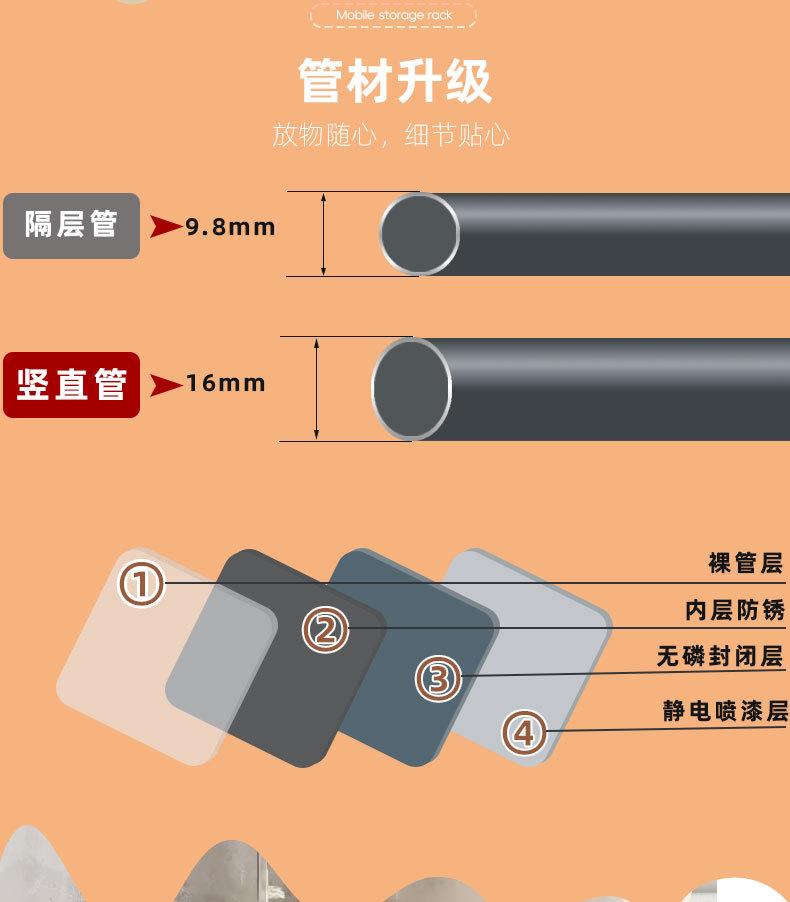 Mobile storage rack

管材升级

放物随心，细节贴心

隔层管 9.8mm

竖直管 16mm

① 裸管层

② 内层防锈

③ 无磷封闭层

④ 静电喷漆层