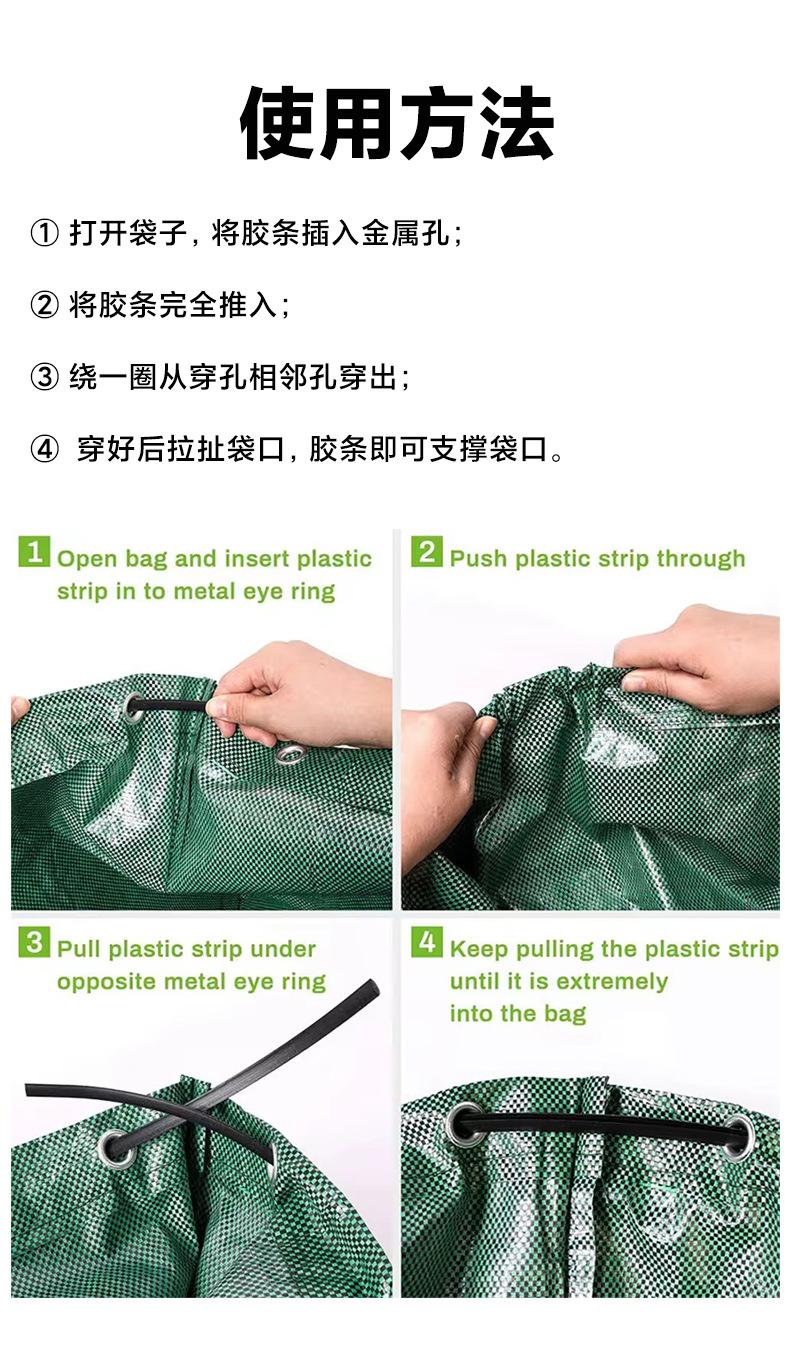 使用方法

① 打开袋子，将胶条插入金属孔；

② 将胶条完全推入；

③ 绕一圈从穿孔相邻孔穿出；

④ 穿好后拉扯袋口，胶条即可支撑袋口。

1 Open bag and insert plastic strip in to metal eye ring

2 Push plastic strip through

3 Pull plastic strip under opposite metal eye ring

4 Keep pulling the plastic strip until it is extremely into the bag