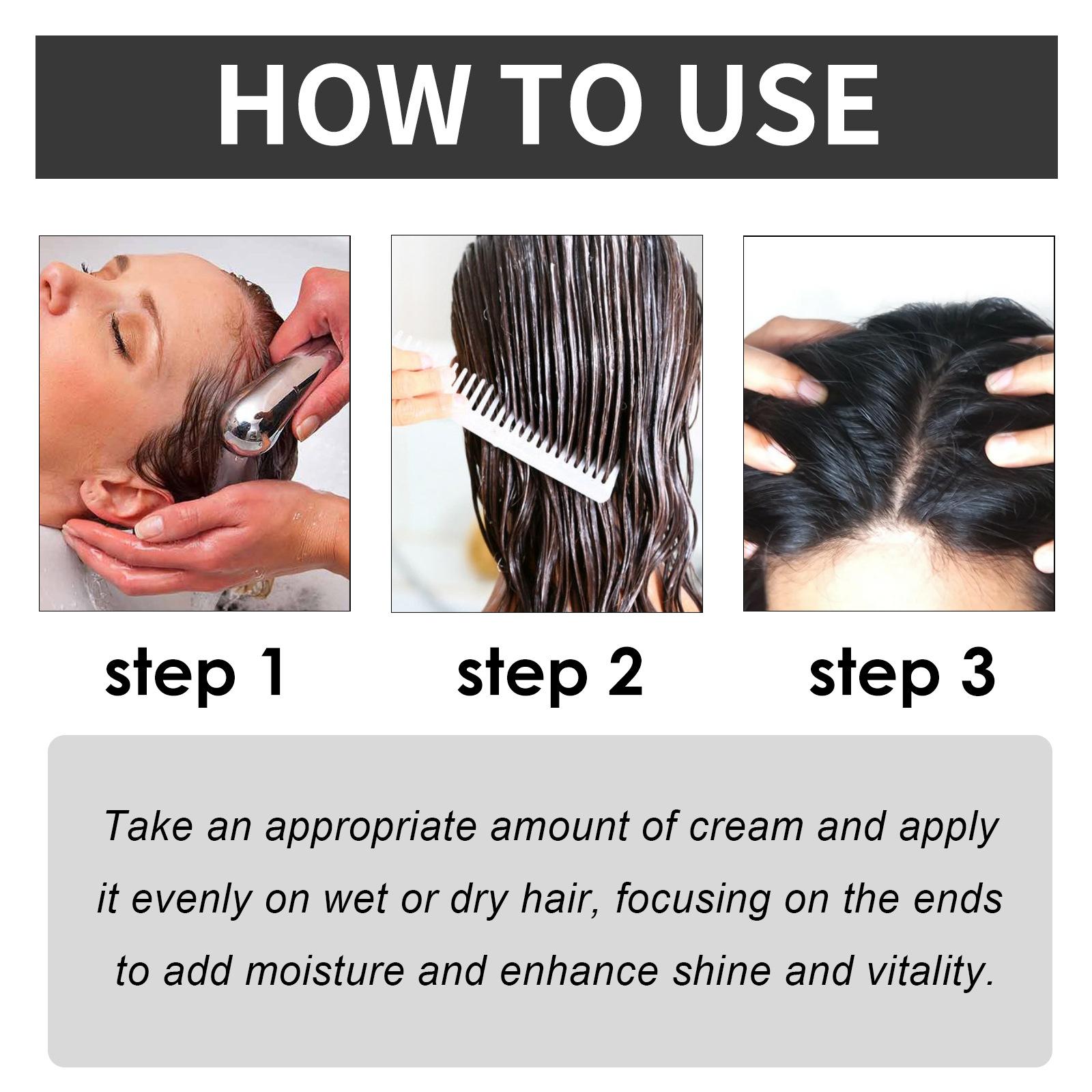 HOW TO USE

step 1

step 2

step 3

Take an appropriate amount of cream and apply it evenly on wet or dry hair, focusing on the ends to add moisture and enhance shine and vitality.