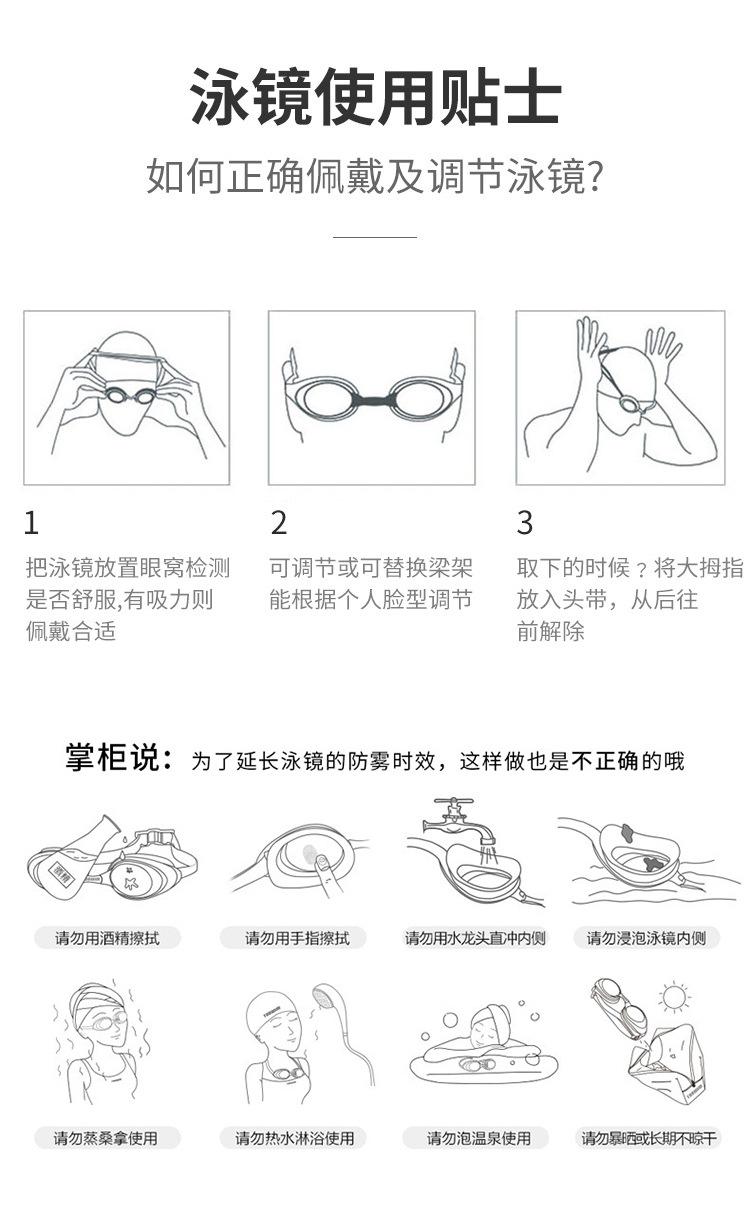 泳镜使用贴士

如何正确佩戴及调节泳镜?

1
把泳镜放置眼窝检测是否舒服,有吸力则佩戴合适

2
可调节或可替换梁架能根据个人脸型调节

3
取下的时候？将大拇指放入头带，从后往前解除

掌柜说：为了延长泳镜的防雾时效，这样做也是不正确的哦

酒精

请勿用酒精擦拭

请勿用手指擦拭

请勿用水龙头直冲内侧

请勿浸泡泳镜内侧

请勿蒸桑拿使用

请勿热水淋浴使用

请勿泡温泉使用

请勿暴晒或长期不晾干