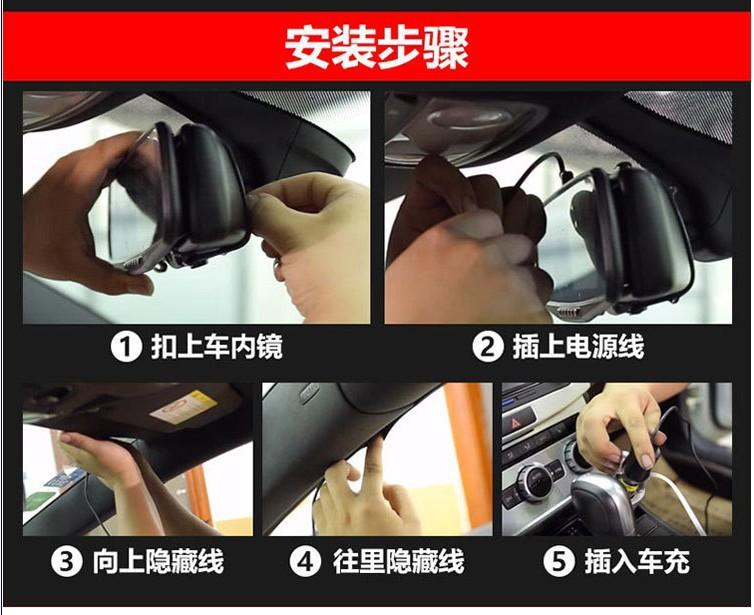 安装步骤

1 扣上车内镜

2 插上电源线

3 向上隐藏线

4 往里隐藏线

5 插入车充