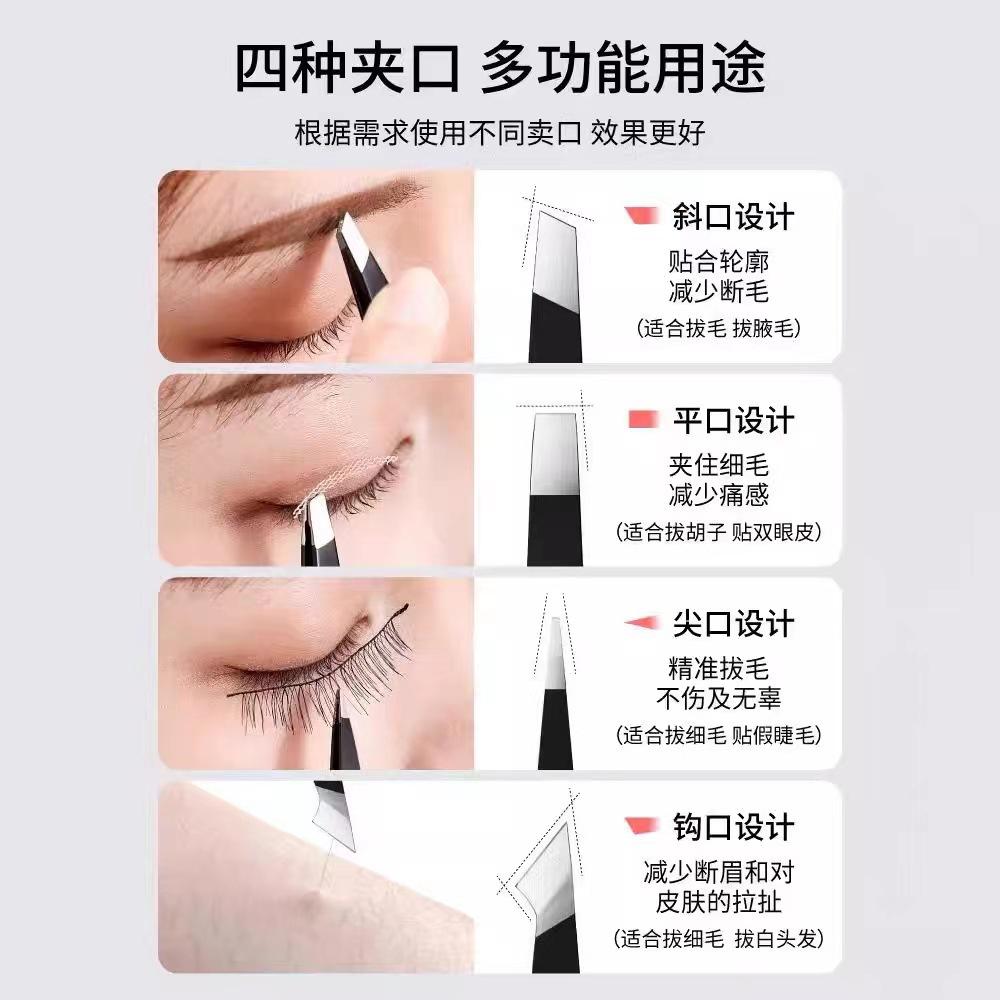 四种夹口 多功能用途

根据需求使用不同卖口 效果更好

斜口设计

贴合轮廓
减少断毛

(适合拔毛 拔腋毛)

平口设计

夹住细毛
减少痛感

(适合拔胡子 贴双眼皮)

尖口设计

精准拔毛
不伤及无辜

(适合拔细毛 贴假睫毛)

钩口设计

减少断眉和对
皮肤的拉扯

(适合拔细毛 拔白头发)