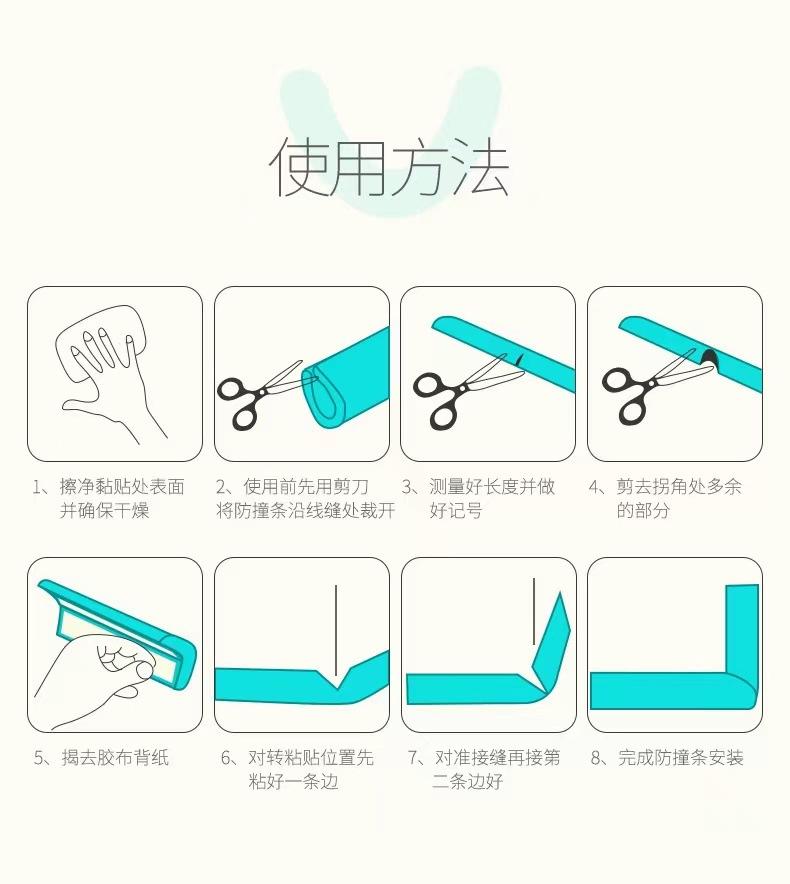 使用方法

1、擦净黏贴处表面并确保干燥

2、使用前先用剪刀将防撞条沿线缝处裁开

3、测量好长度并做好记号

4、剪去拐角处多余的部分

5、揭去胶布背纸

6、对转粘贴位置先粘好一条边

7、对准接缝再接第二条边好

8、完成防撞条安装