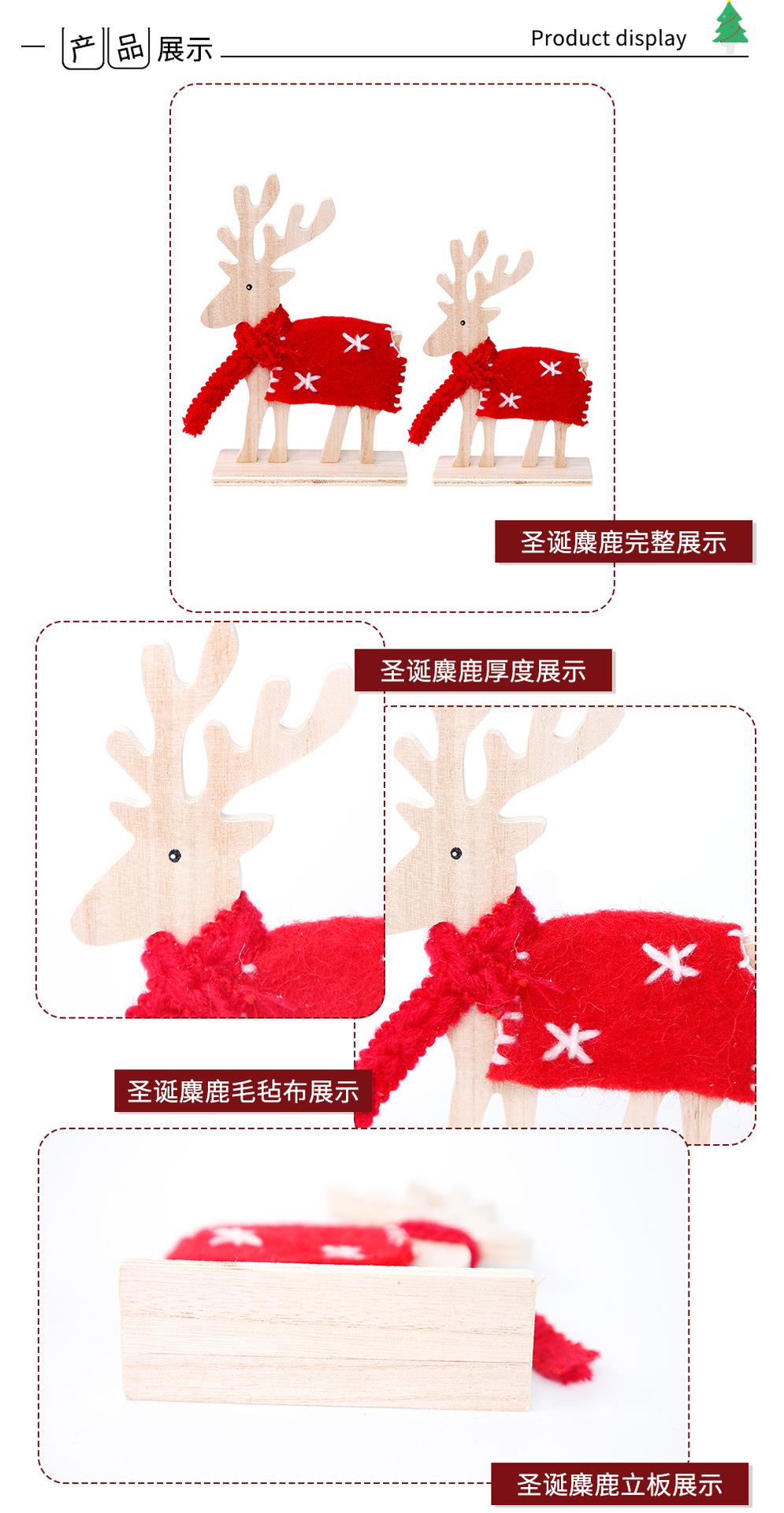 产品展示 Product display

圣诞麋鹿完整展示

圣诞麋鹿厚度展示

圣诞麋鹿毛毡布展示

圣诞麋鹿立板展示