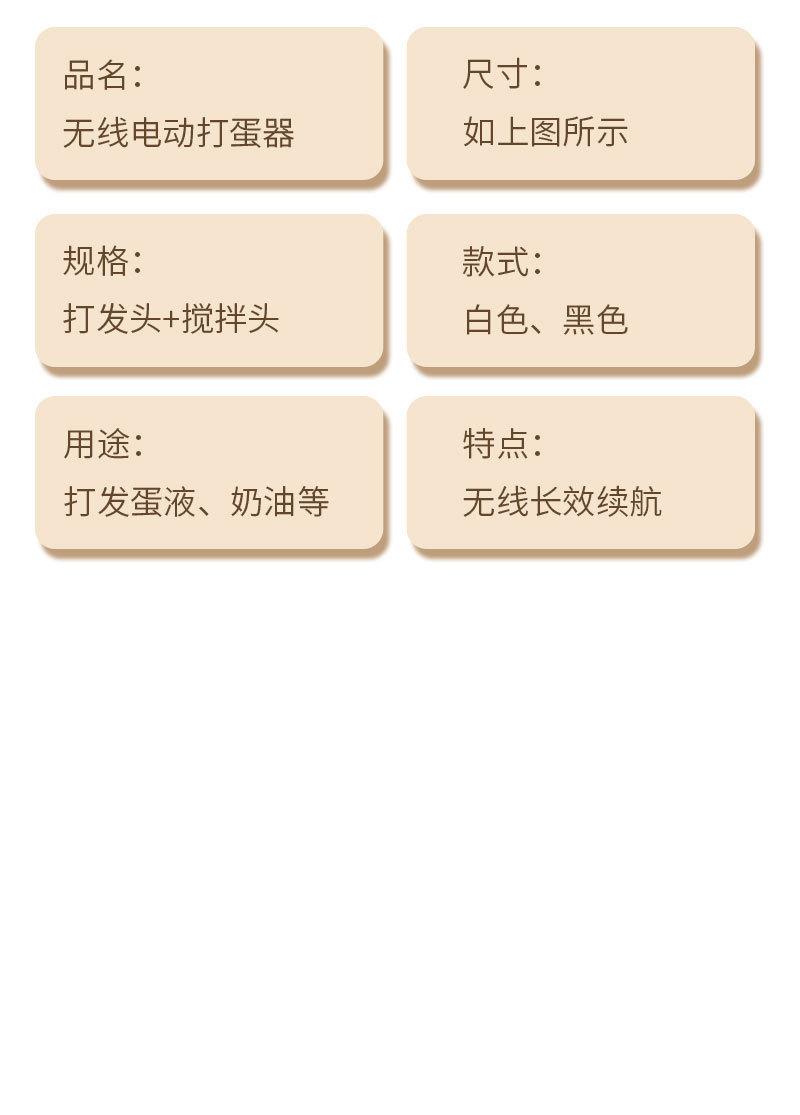 品名:
无线电动打蛋器

尺寸:
如上图所示

规格:
打发头+搅拌头

款式:
白色、黑色

用途:
打发蛋液、奶油等

特点:
无线长效续航