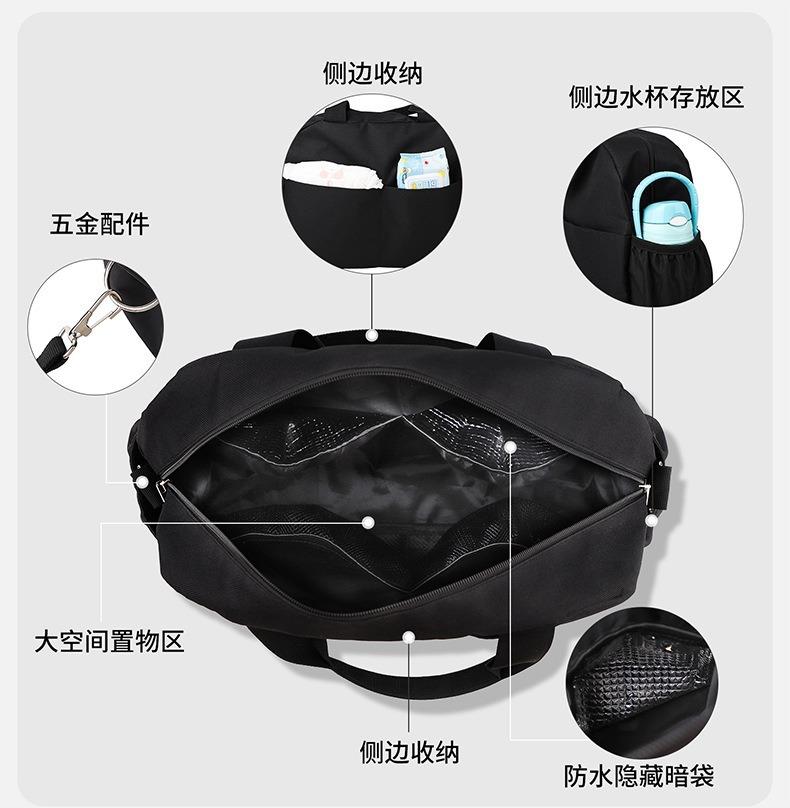 侧边收纳

侧边水杯存放区

五金配件

大空间置物区

侧边收纳

防水隐藏暗袋