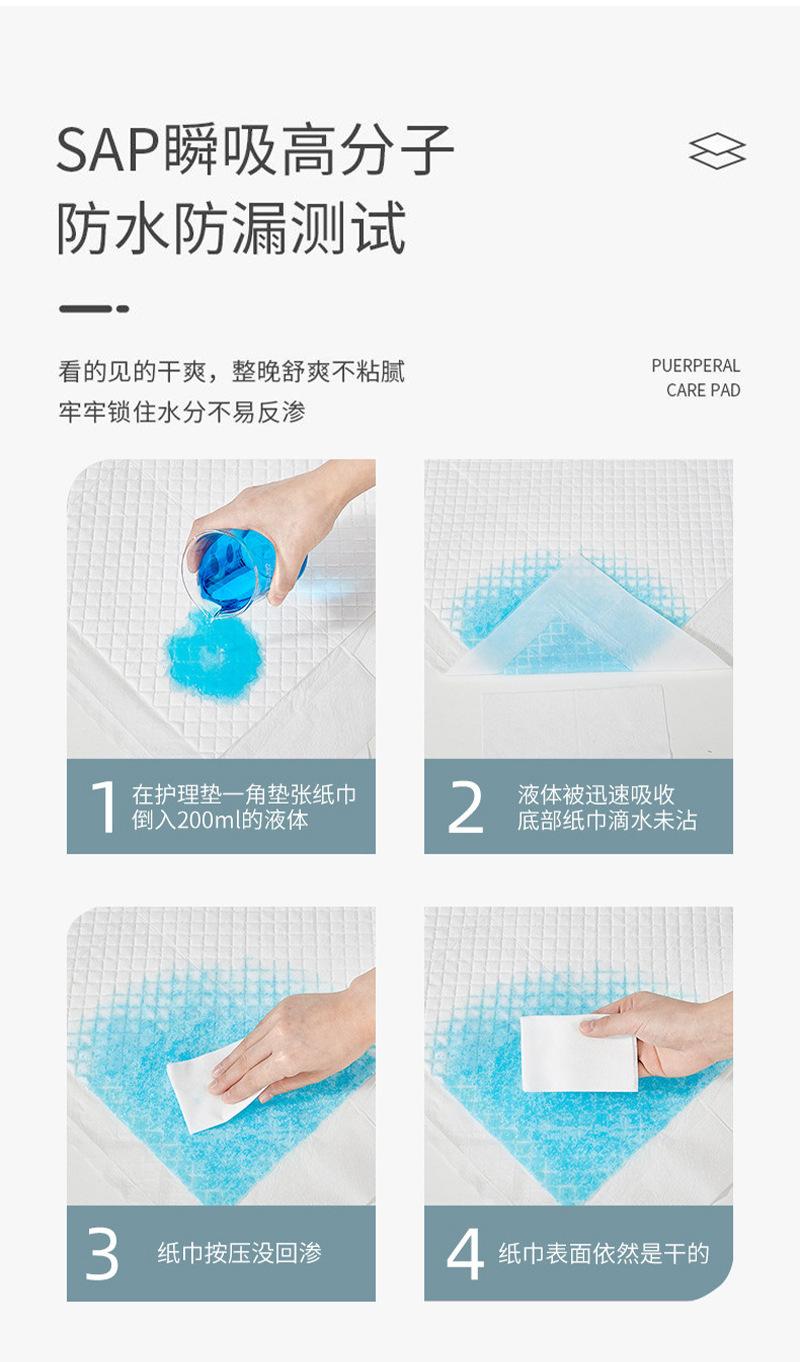 SAP瞬吸高分子
防水防漏测试

看的见的干爽，整晚舒爽不粘腻
牢牢锁住水分不易反渗

PUERPERAL
CARE PAD

1 在护理垫一角垫张纸巾
倒入200ml的液体

2 液体被迅速吸收
底部纸巾滴水未沾

3 纸巾按压没回渗

4 纸巾表面依然是干的