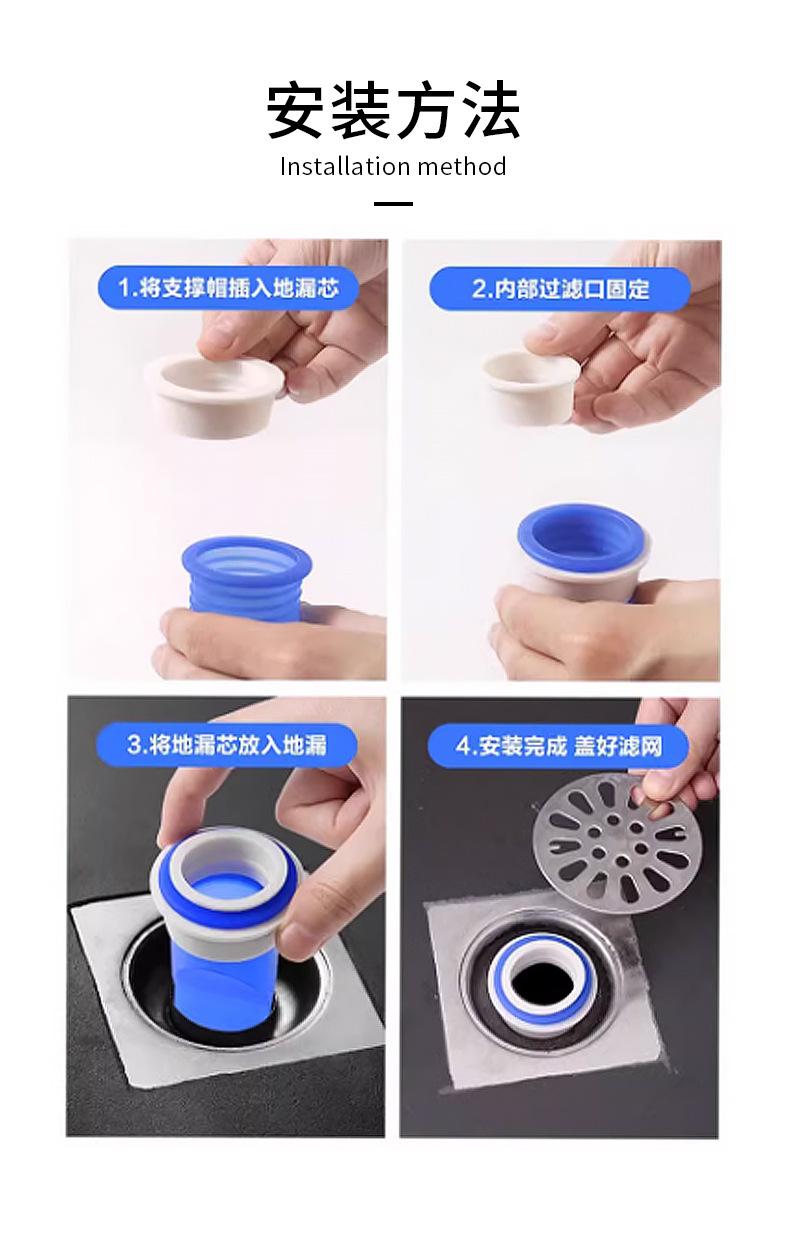 安装方法
Installation method

1.将支撑帽插入地漏芯

2.内部过滤口固定

3.将地漏芯放入地漏

4.安装完成 盖好滤网