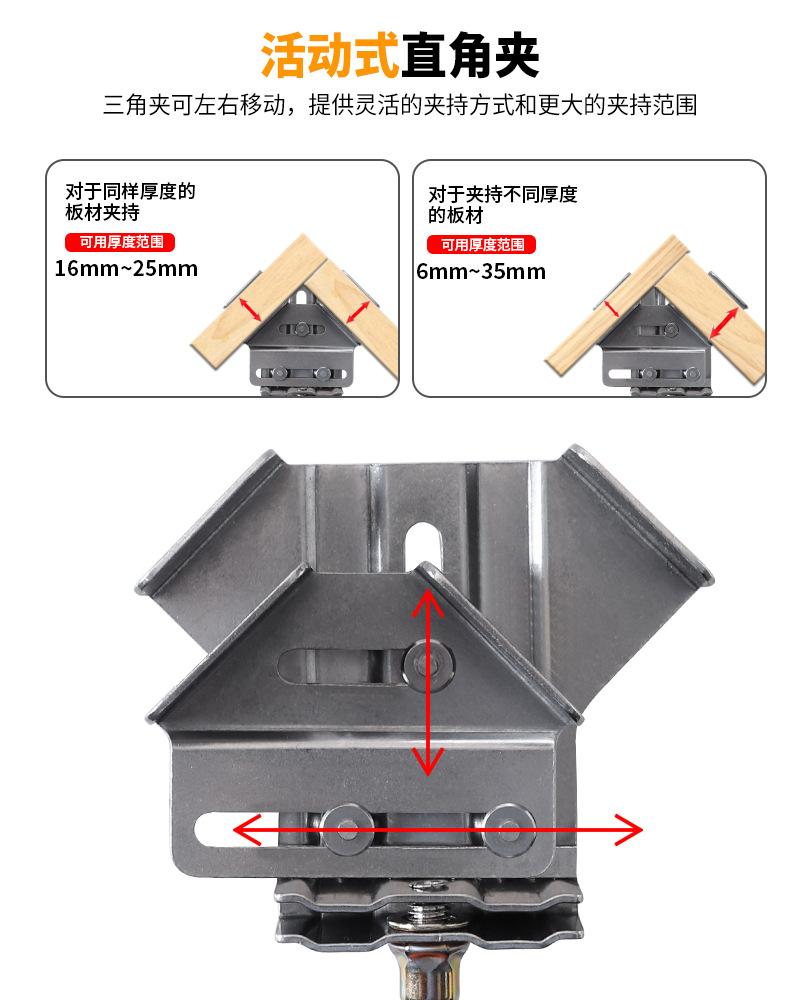 活动式直角夹

三角夹可左右移动，提供灵活的夹持方式和更大的夹持范围

对于同样厚度的板材夹持

可用厚度范围

16mm~25mm

对于夹持不同厚度的板材

可用厚度范围

6mm~35mm