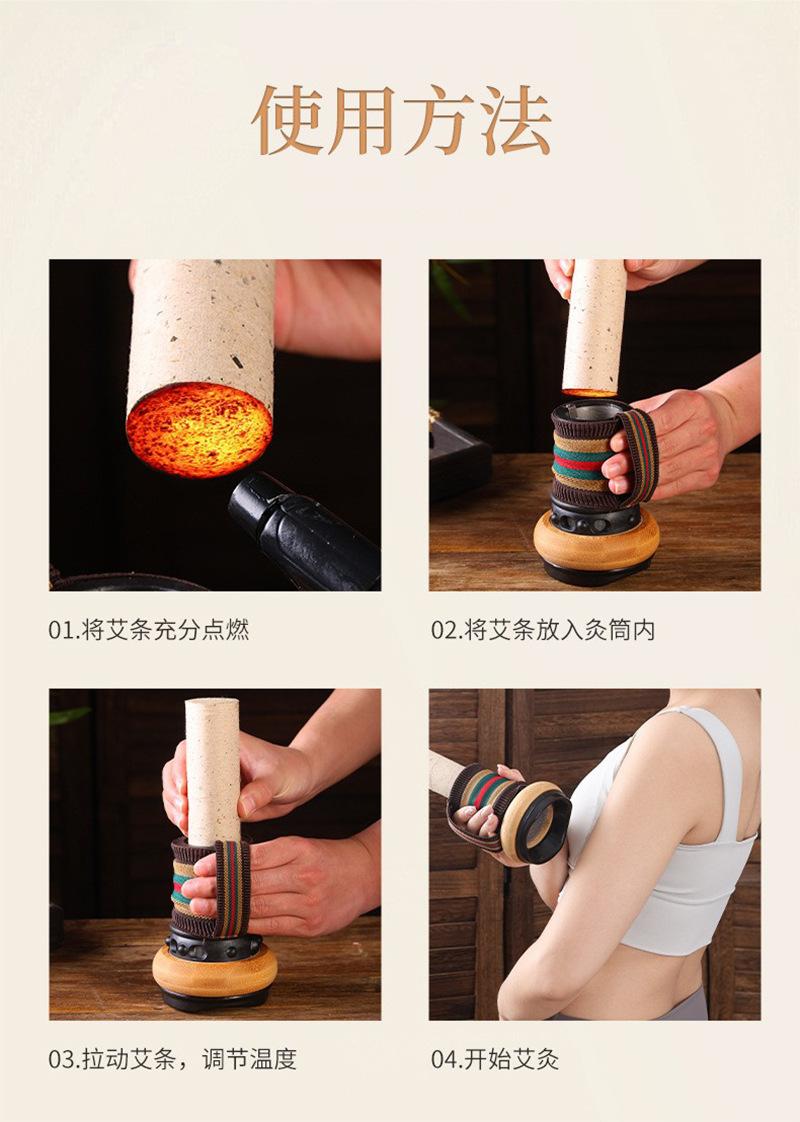 使用方法

01.将艾条充分点燃

02.将艾条放入灸筒内

03.拉动艾条，调节温度

04.开始艾灸