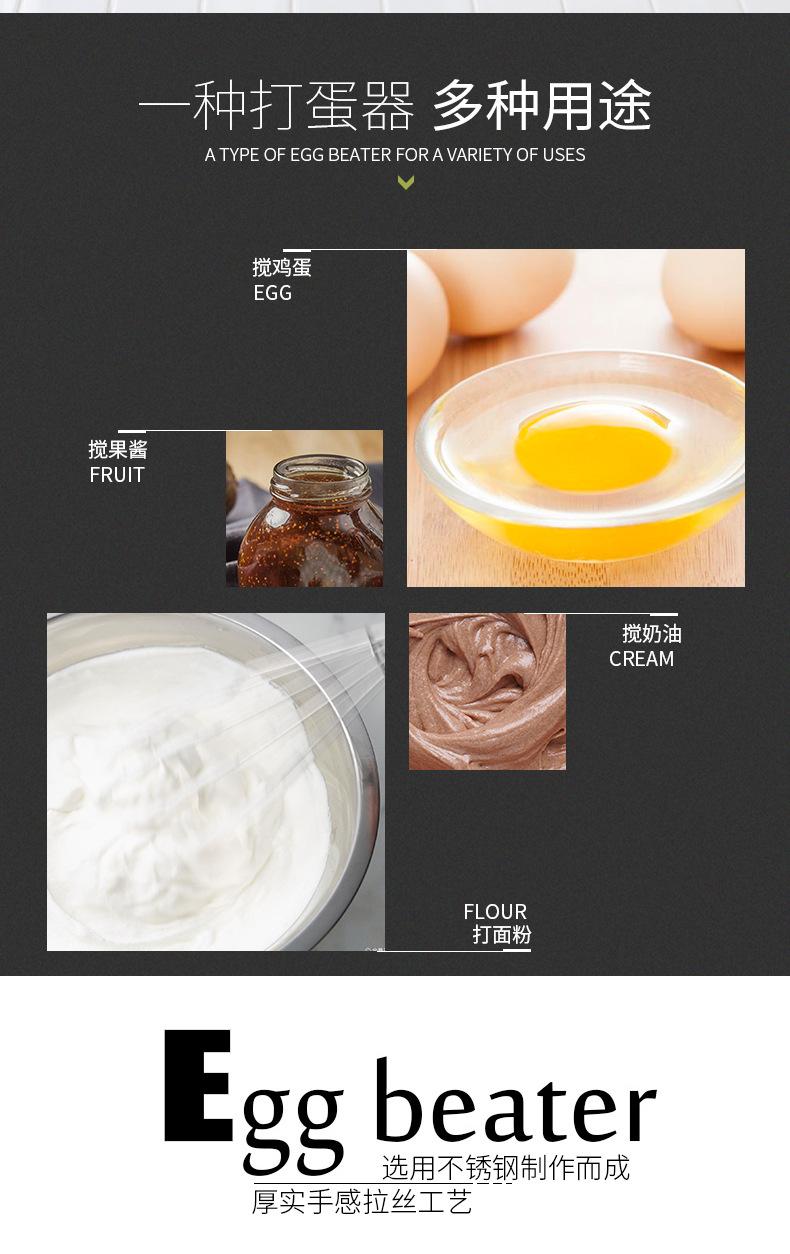 一种打蛋器 多种用途
A TYPE OF EGG BEATER FOR A VARIETY OF USES

搅鸡蛋
EGG

搅果酱
FRUIT

搅奶油
CREAM

FLOUR
打面粉

Egg beater
选用不锈钢制作而成
厚实手感拉丝工艺