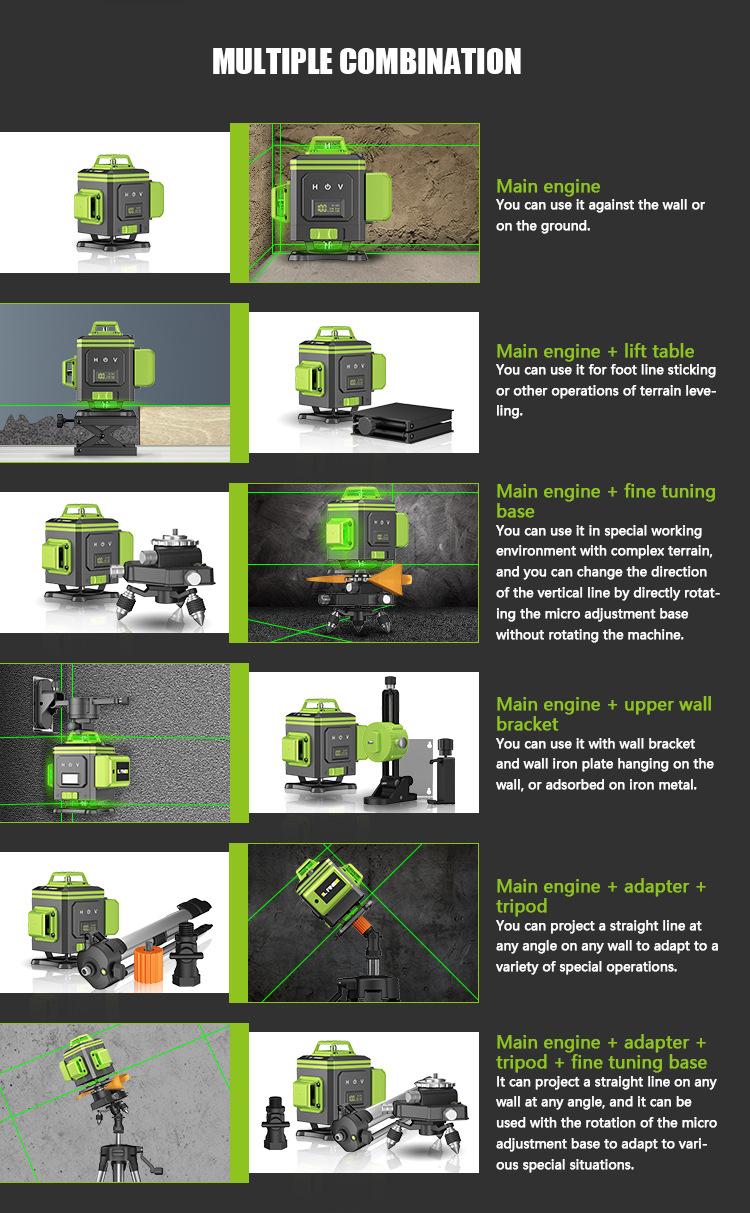 MULTIPLE COMBINATION

Main engine
You can use it against the wall or on the ground.

Main engine + lift table
You can use it for foot line sticking or other operations of terrain leveling.

Main engine + fine tuning base
You can use it in special working environment with complex terrain, and you can change the direction of the vertical line by directly rotating the micro adjustment base without rotating the machine.

Main engine + upper wall bracket
You can use it with wall bracket and wall iron plate hanging on the wall, or adsorbed on iron metal.

Main engine + adapter + tripod
You can project a straight line at any angle on any wall to adapt to a variety of special operations.

Main engine + adapter + tripod + fine tuning base
It can project a straight line on any wall at any angle, and it can be used with the rotation of the micro adjustment base to adapt to various special situations.